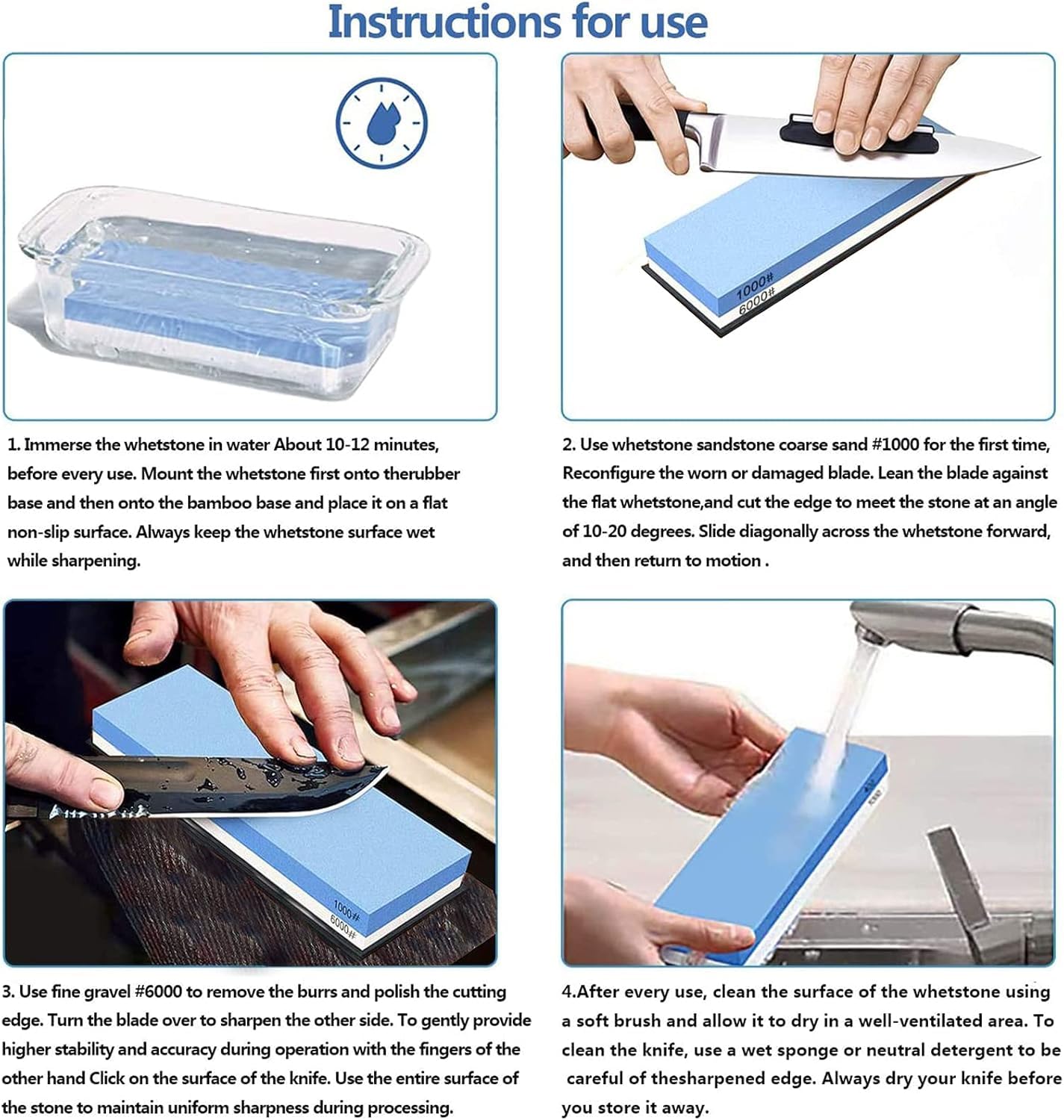 Instructions for use

1000#
6000#

1. Immerse the whetstone in water About 10-12 minutes, before every use. Mount the whetstone first onto therubber base and then onto the bamboo base and place it on a flat non-slip surface. Always keep the whetstone surface wet while sharpening.

2. Use whetstone sandstone coarse sand #1000 for the first time, Reconfigure the worn or damaged blade. Lean the blade against the flat whetstone,and cut the edge to meet the stone at an angle of 10-20 degrees. Slide diagonally across the whetstone forward, and then return to motion .

1000#
6000#

3. Use fine gravel #6000 to remove the burrs and polish the cutting edge. Turn the blade over to sharpen the other side. To gently provide higher stability and accuracy during operation with the fingers of the other hand Click on the surface of the knife. Use the entire surface of the stone to maintain uniform sharpness during processing.

4.After every use, clean the surface of the whetstone using a soft brush and allow it to dry in a well-ventilated area. To clean the knife, use a wet sponge or neutral detergent to be careful of thesharpened edge. Always dry your knife before you store it away.