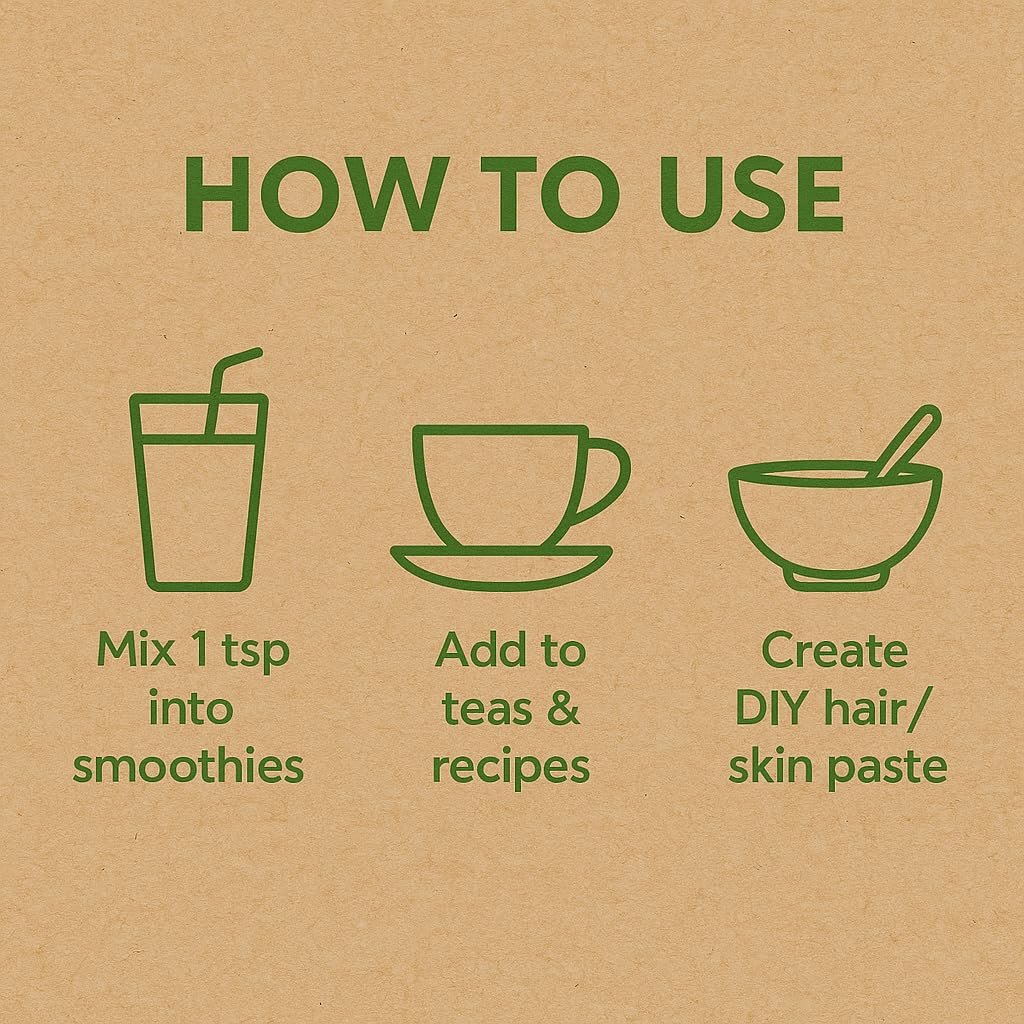 HOW TO USE

Mix 1 tsp into smoothies

Add to teas & recipes

Create DIY hair/ skin paste