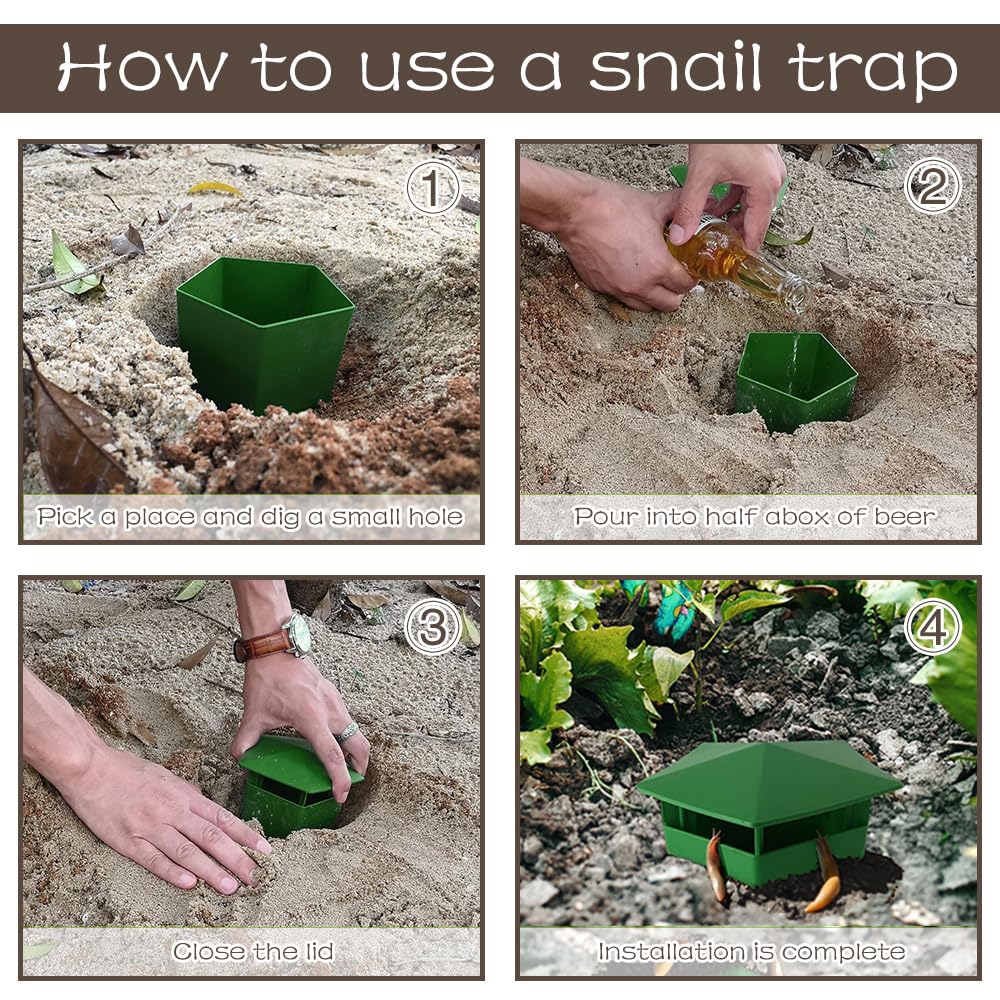 How to use a snail trap

①

Pick a place and dig a small hole

②

Pour into half abox of beer

③

Close the lid

④

Installation is complete