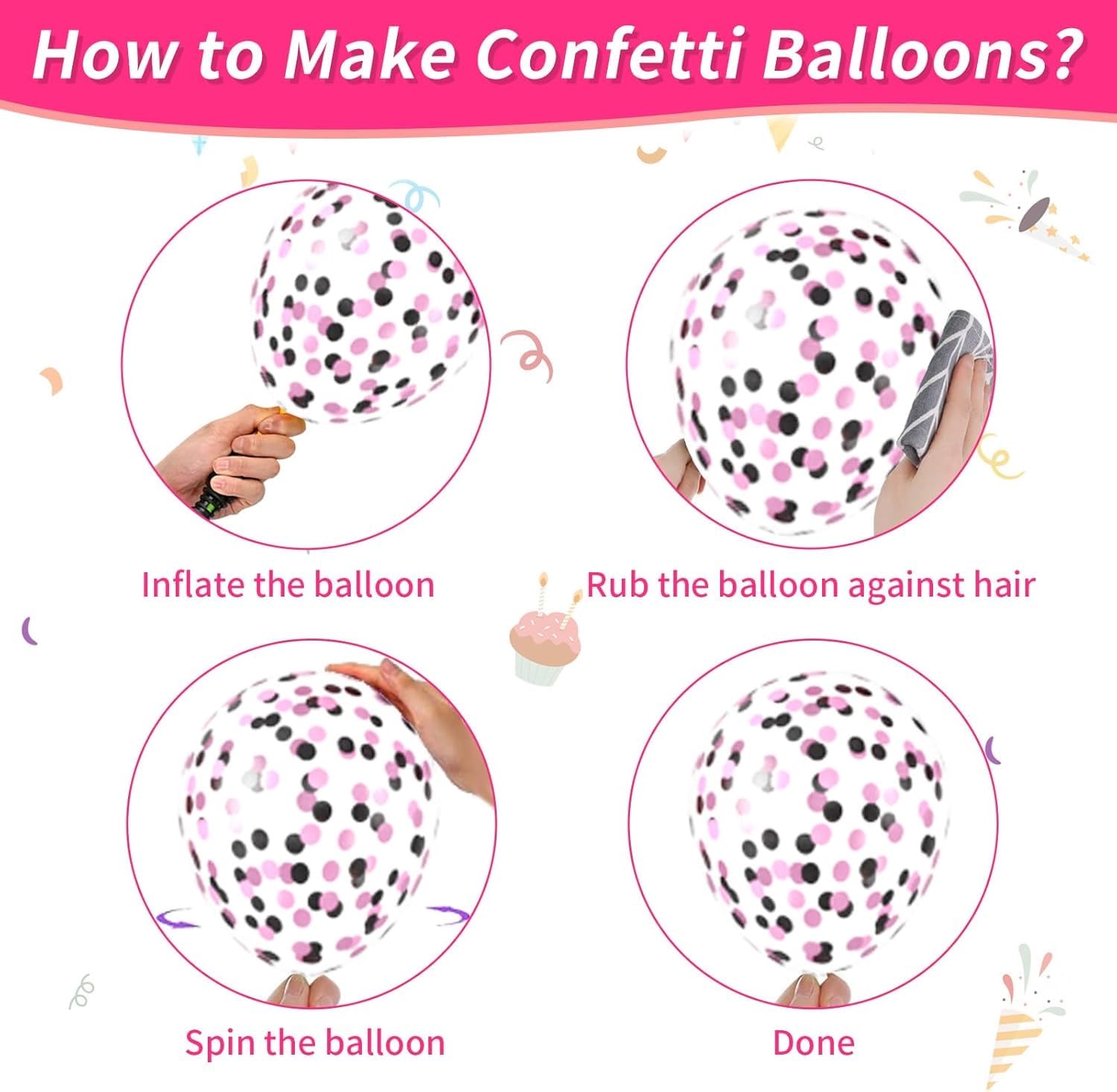 How to Make Confetti Balloons?

Inflate the balloon

Rub the balloon against hair

Spin the balloon

Done