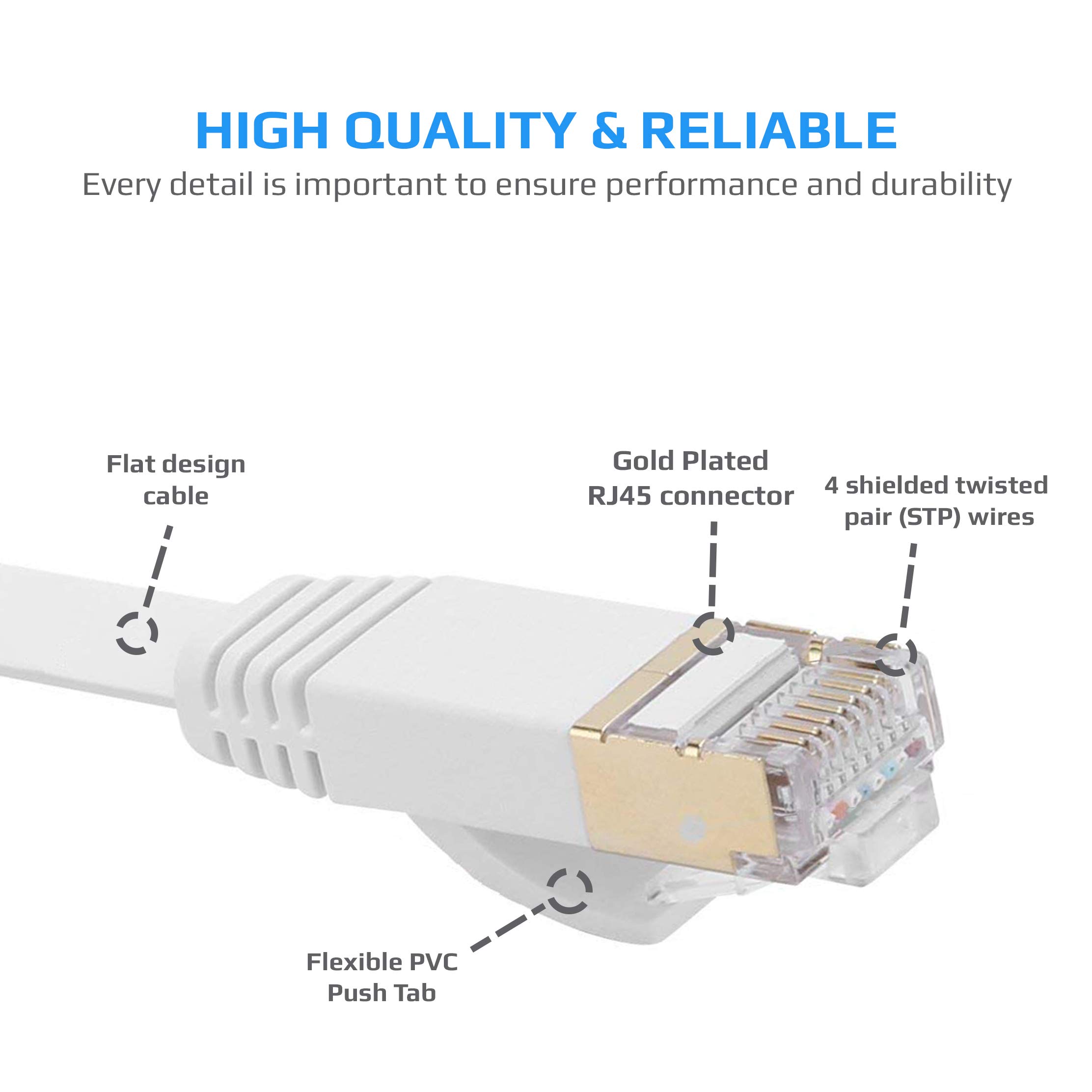 HIGH QUALITY & RELIABLE
Every detail is important to ensure performance and durability

Flat design cable

Gold Plated RJ45 connector

4 shielded twisted pair (STP) wires

Flexible PVC Push Tab