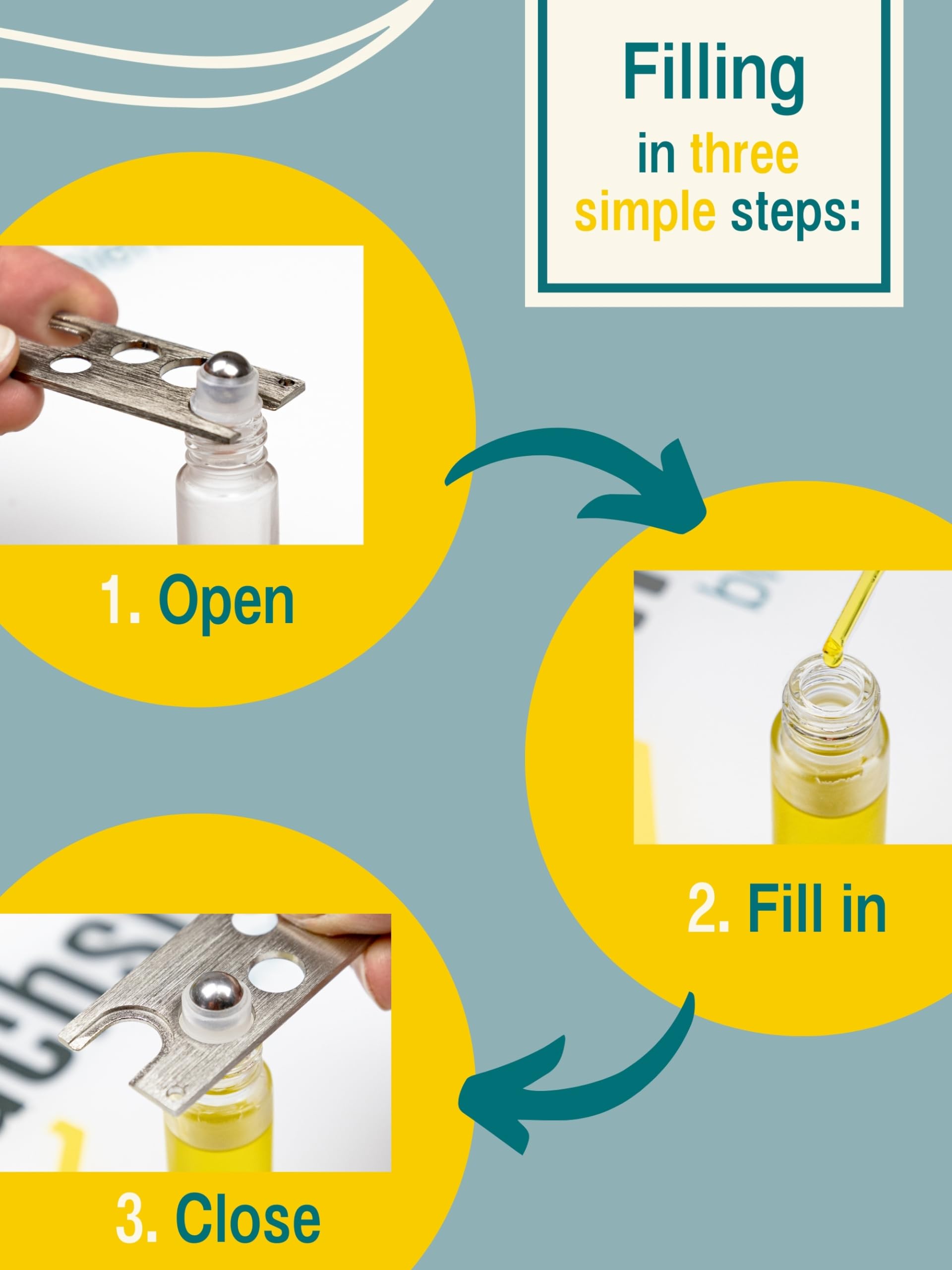 Filling
in three
simple steps:

1. Open

2. Fill in

3. Close