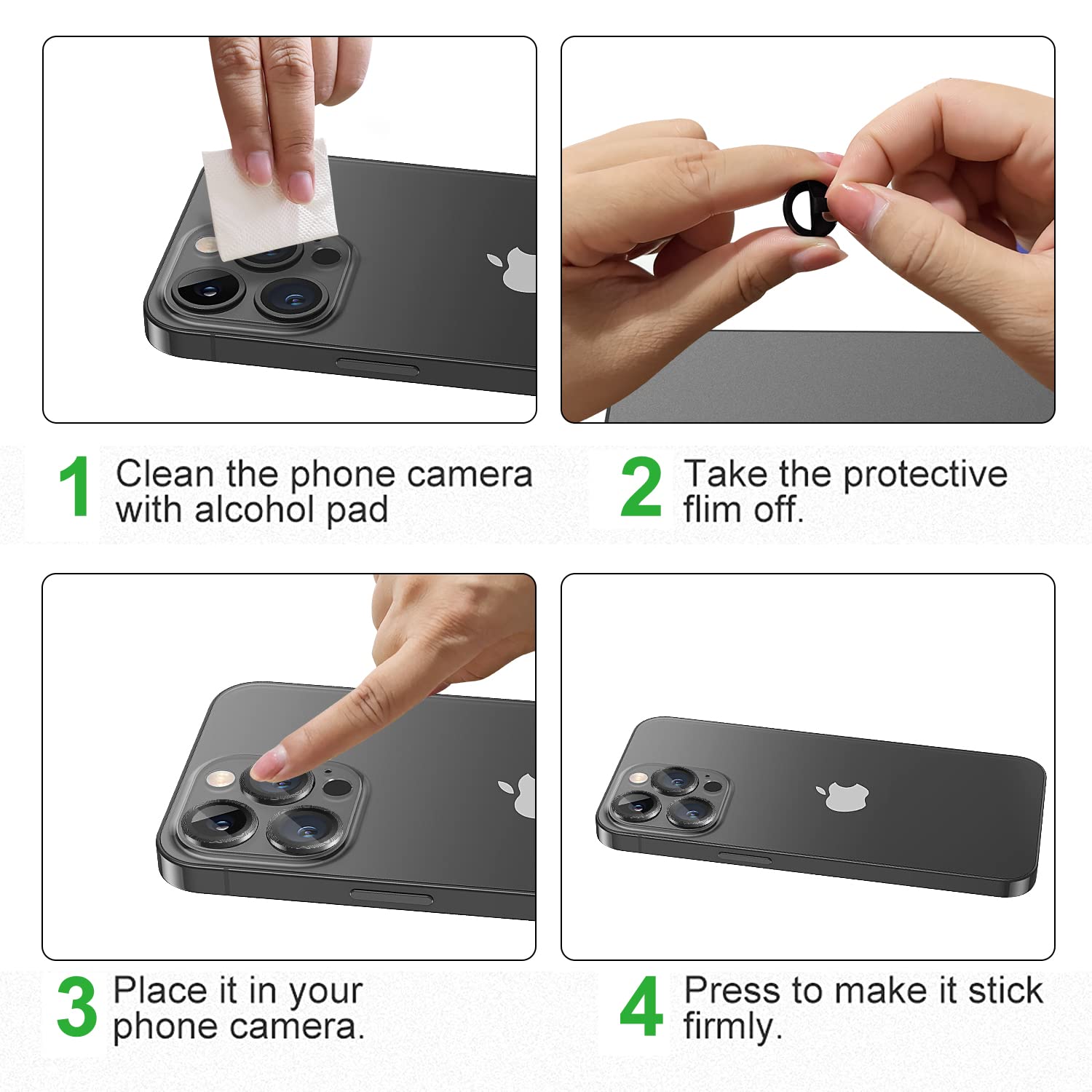 1 Clean the phone camera with alcohol pad

2 Take the protective flim off.

3 Place it in your phone camera.

4 Press to make it stick firmly.