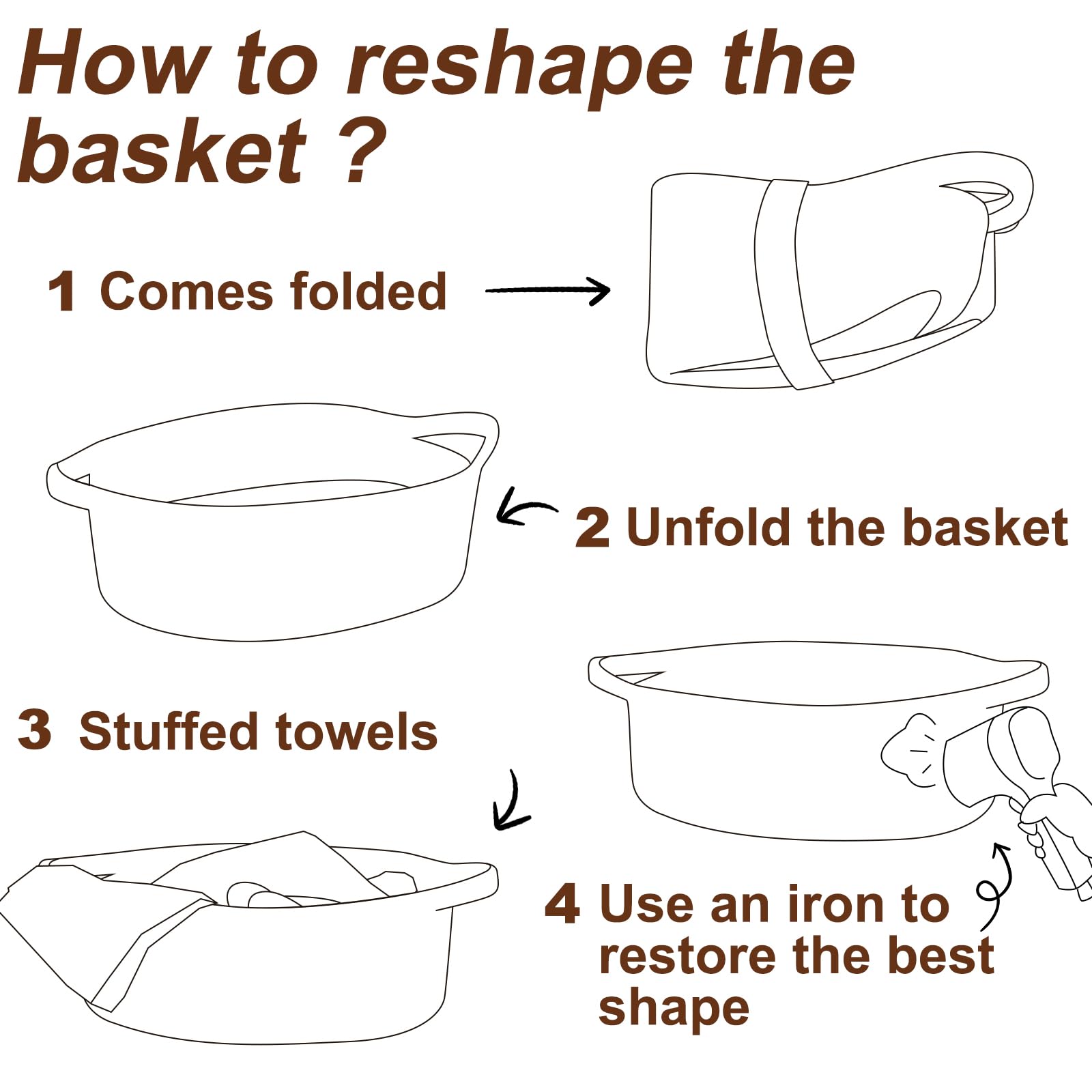 How to reshape the basket ?

1 Comes folded

2 Unfold the basket

3 Stuffed towels

4 Use an iron to restore the best shape