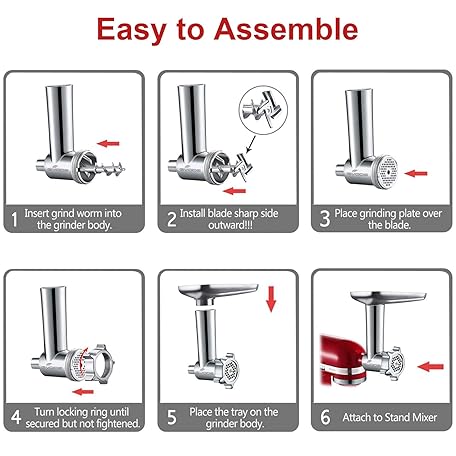 Easy to Assemble

1 Insert grind worm into the grinder body.

2 Install blade sharp side outward!!!

3 Place grinding plate over the blade.

4 Turn locking ring until secured but not fightened.

5 Place the tray on the grinder body.

6 Attach to Stand Mixer