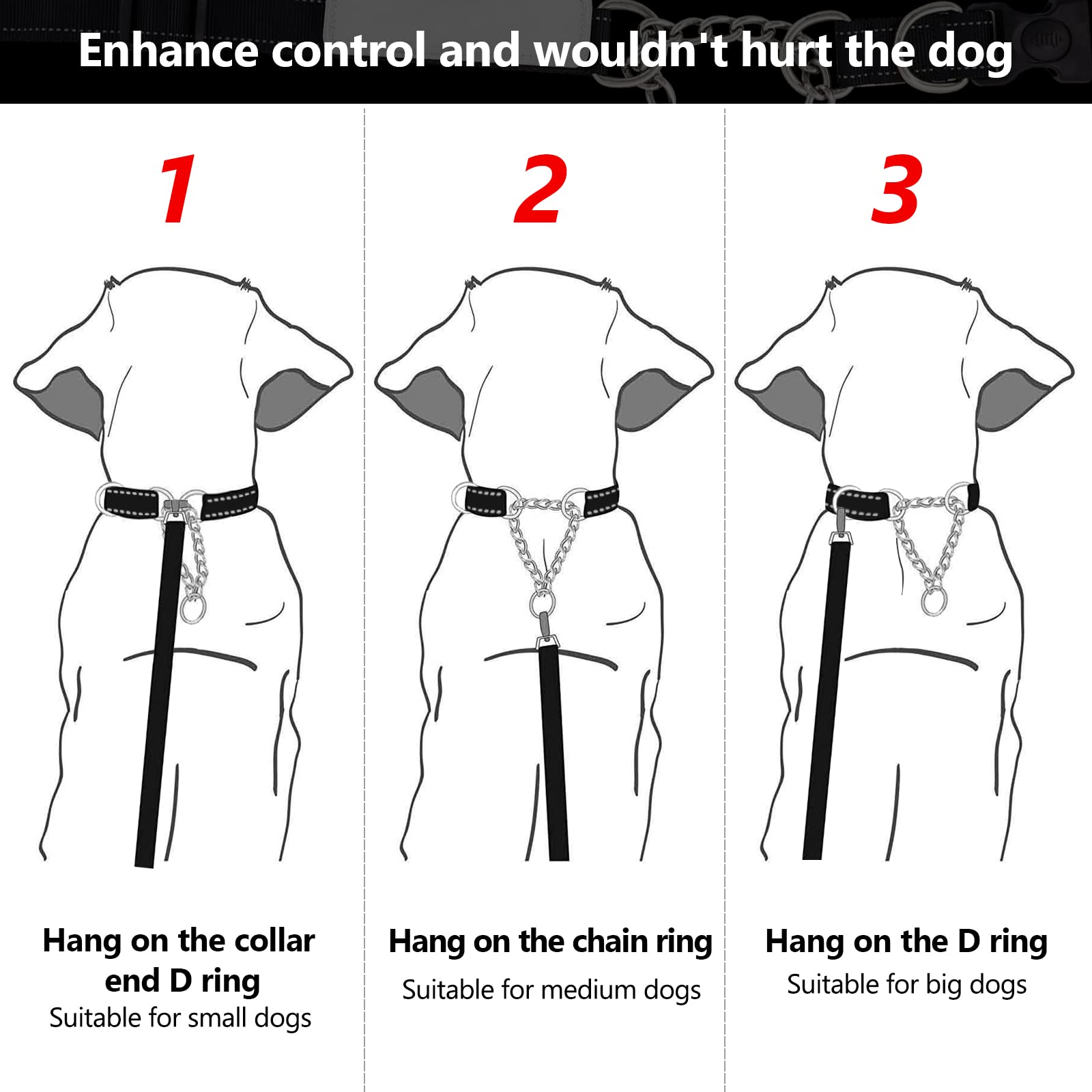 Enhance control and wouldn't hurt the dog

1

Hang on the collar end D ring
Suitable for small dogs

2

Hang on the chain ring
Suitable for medium dogs

3

Hang on the D ring
Suitable for big dogs