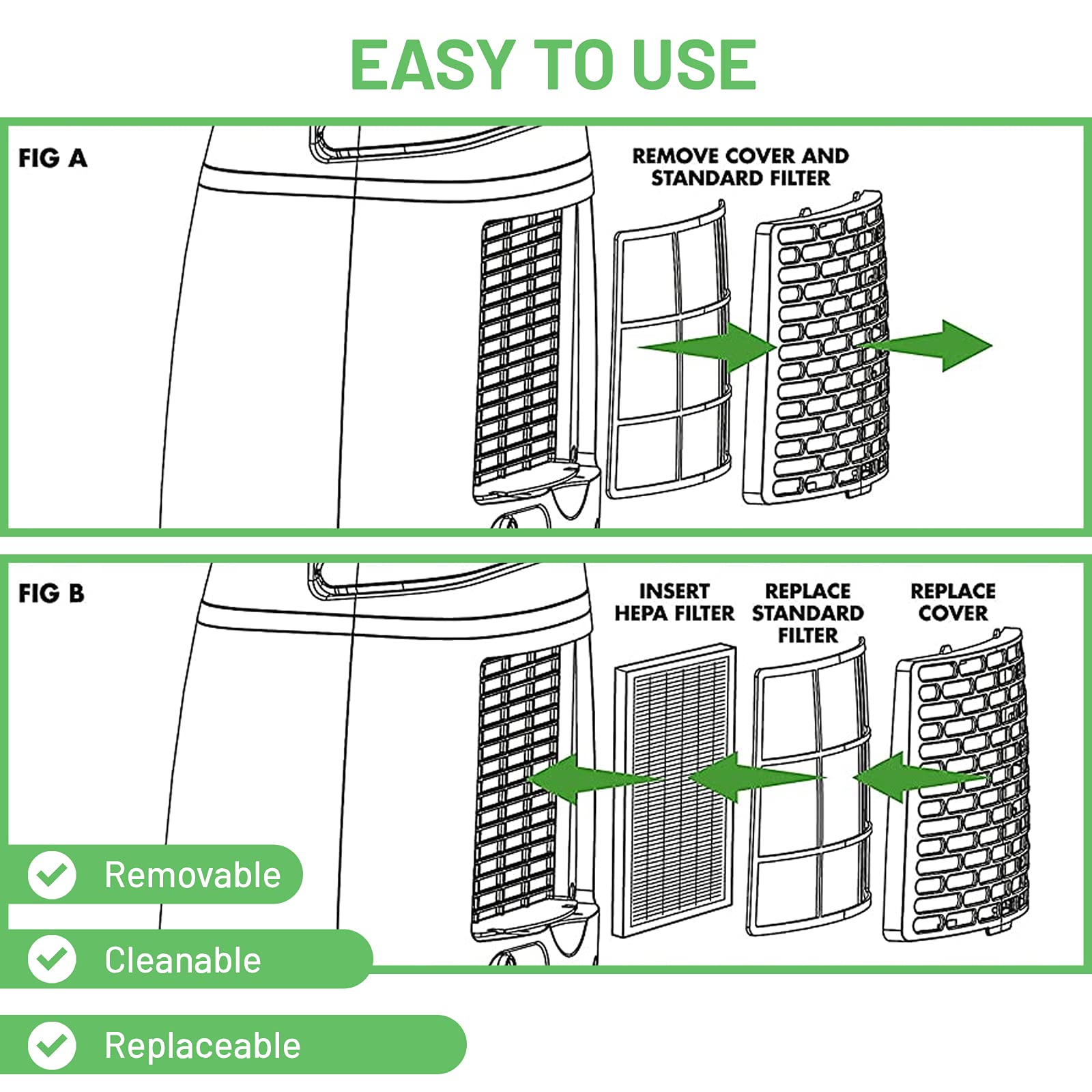 EASY TO USE

FIG A

REMOVE COVER AND STANDARD FILTER

FIG B

INSERT HEPA FILTER

REPLACE STANDARD FILTER

REPLACE COVER

Removable

Cleanable

Replaceable