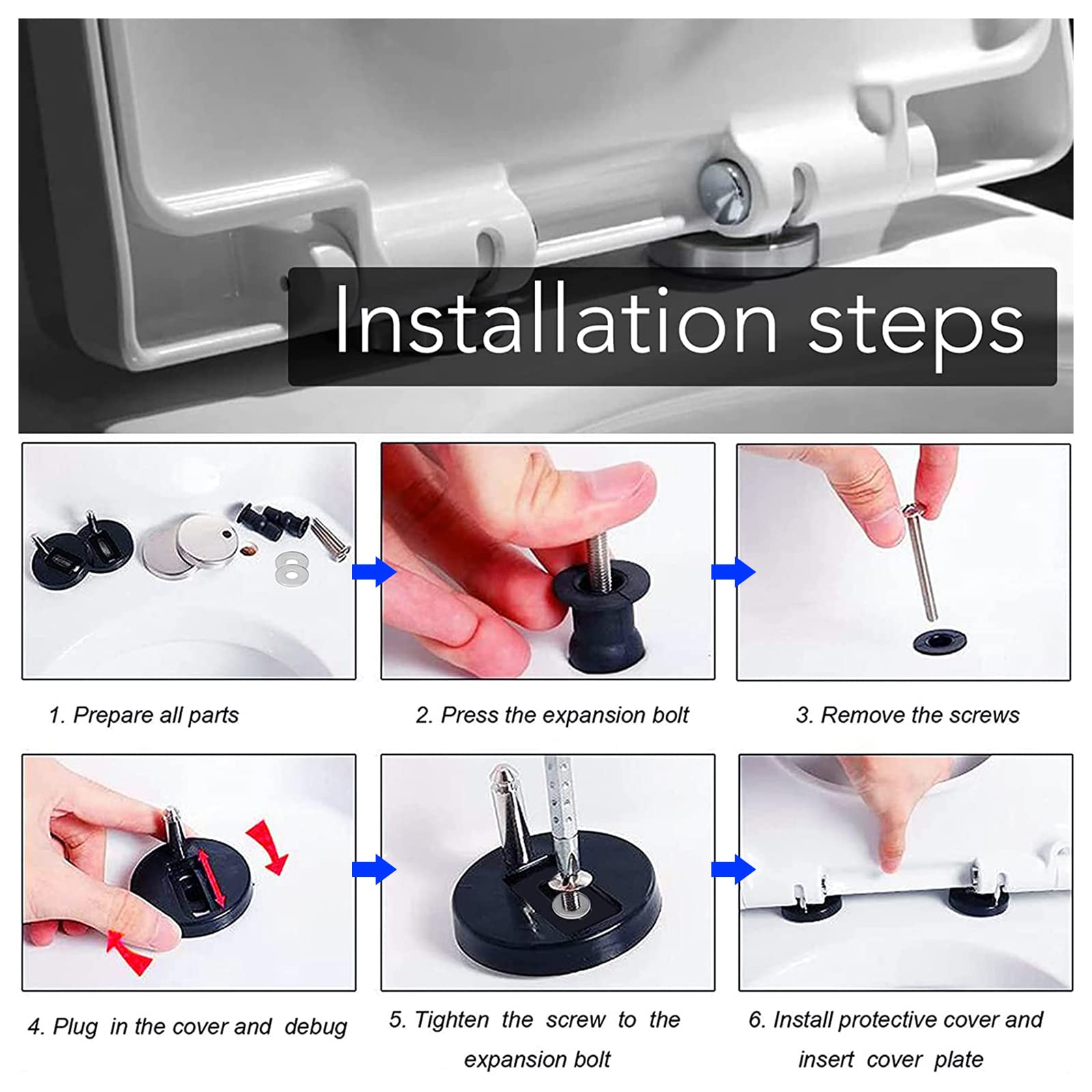 Installation steps

1. Prepare all parts

2. Press the expansion bolt

3. Remove the screws

4. Plug in the cover and debug

5. Tighten the screw to the expansion bolt

6. Install protective cover and insert cover plate