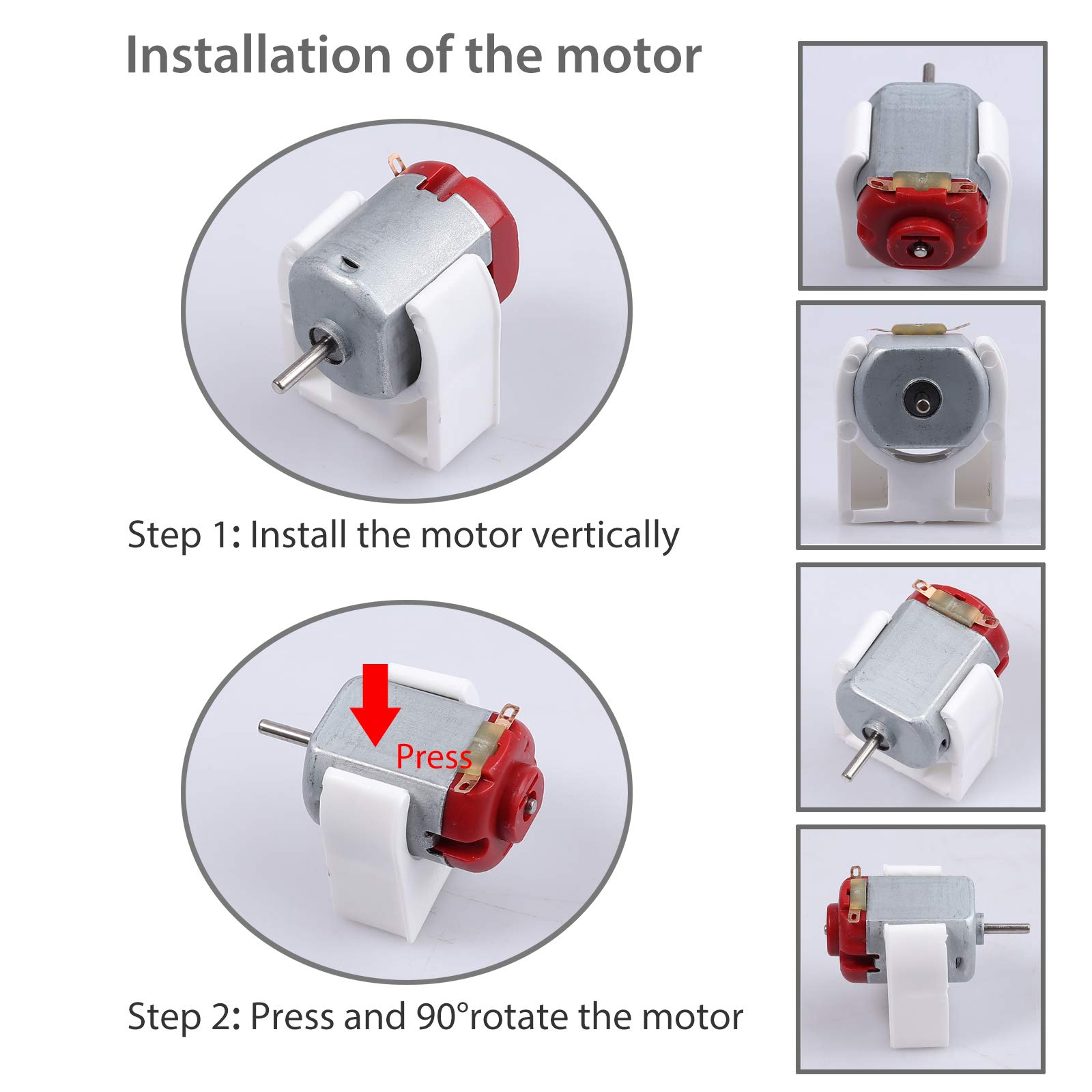 Installation of the motor

Step 1: Install the motor vertically

Press

Step 2: Press and 90°rotate the motor