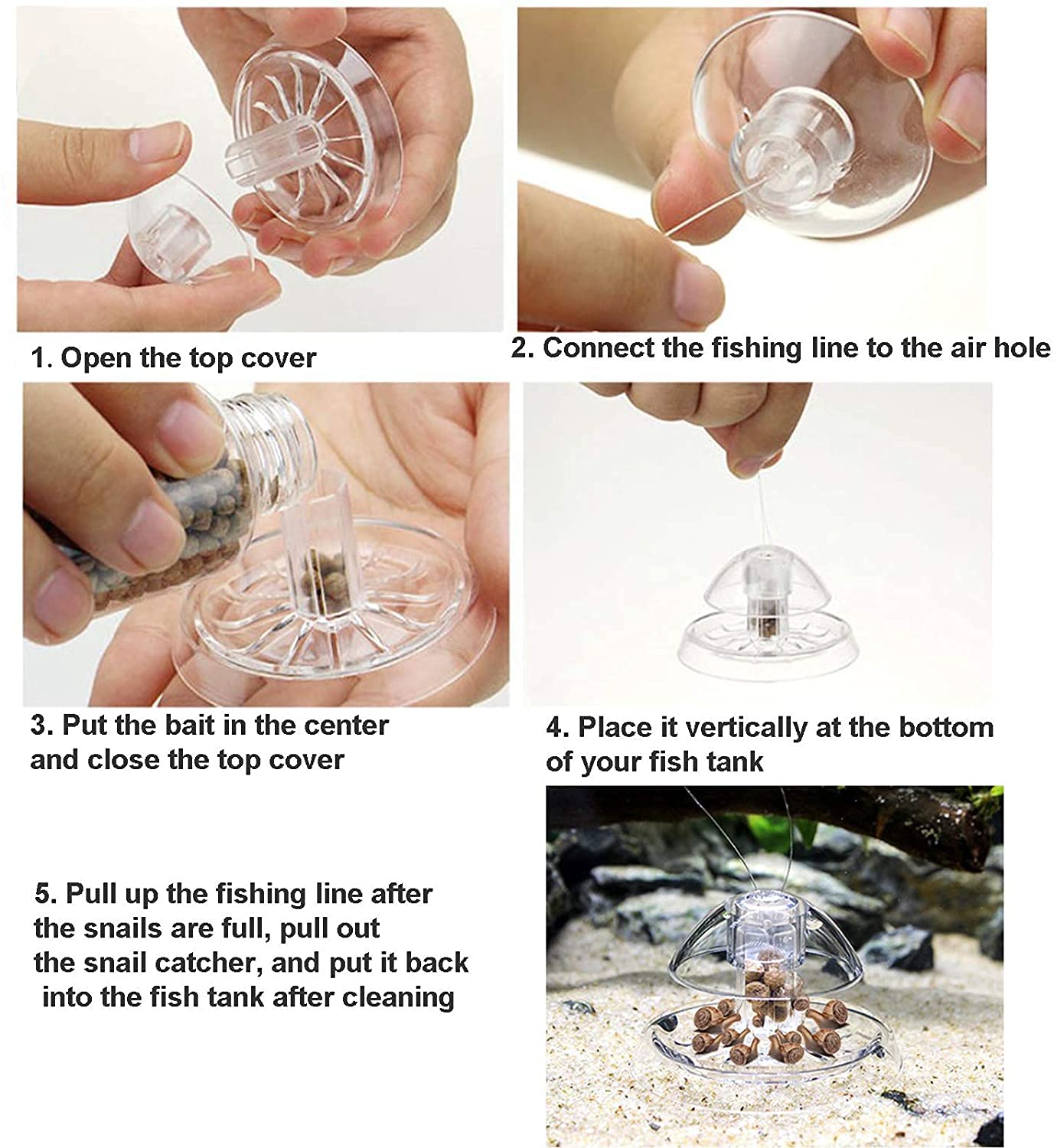 1. Open the top cover

2. Connect the fishing line to the air hole

3. Put the bait in the center and close the top cover

4. Place it vertically at the bottom of your fish tank

5. Pull up the fishing line after the snails are full, pull out the snail catcher, and put it back into the fish tank after cleaning