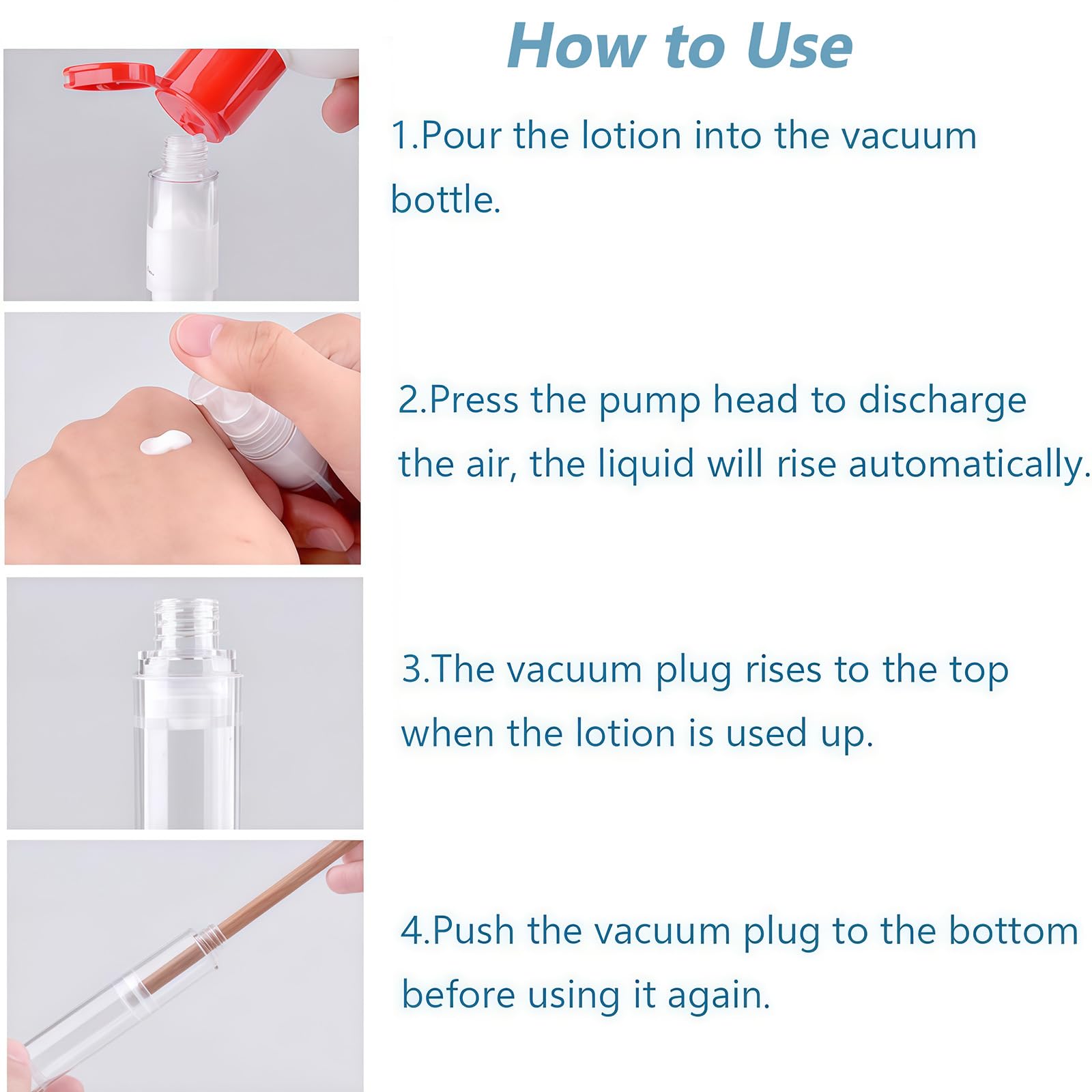 How to Use

1.Pour the lotion into the vacuum bottle.

2.Press the pump head to discharge the air, the liquid will rise automatically.

3.The vacuum plug rises to the top when the lotion is used up.

4.Push the vacuum plug to the bottom before using it again.