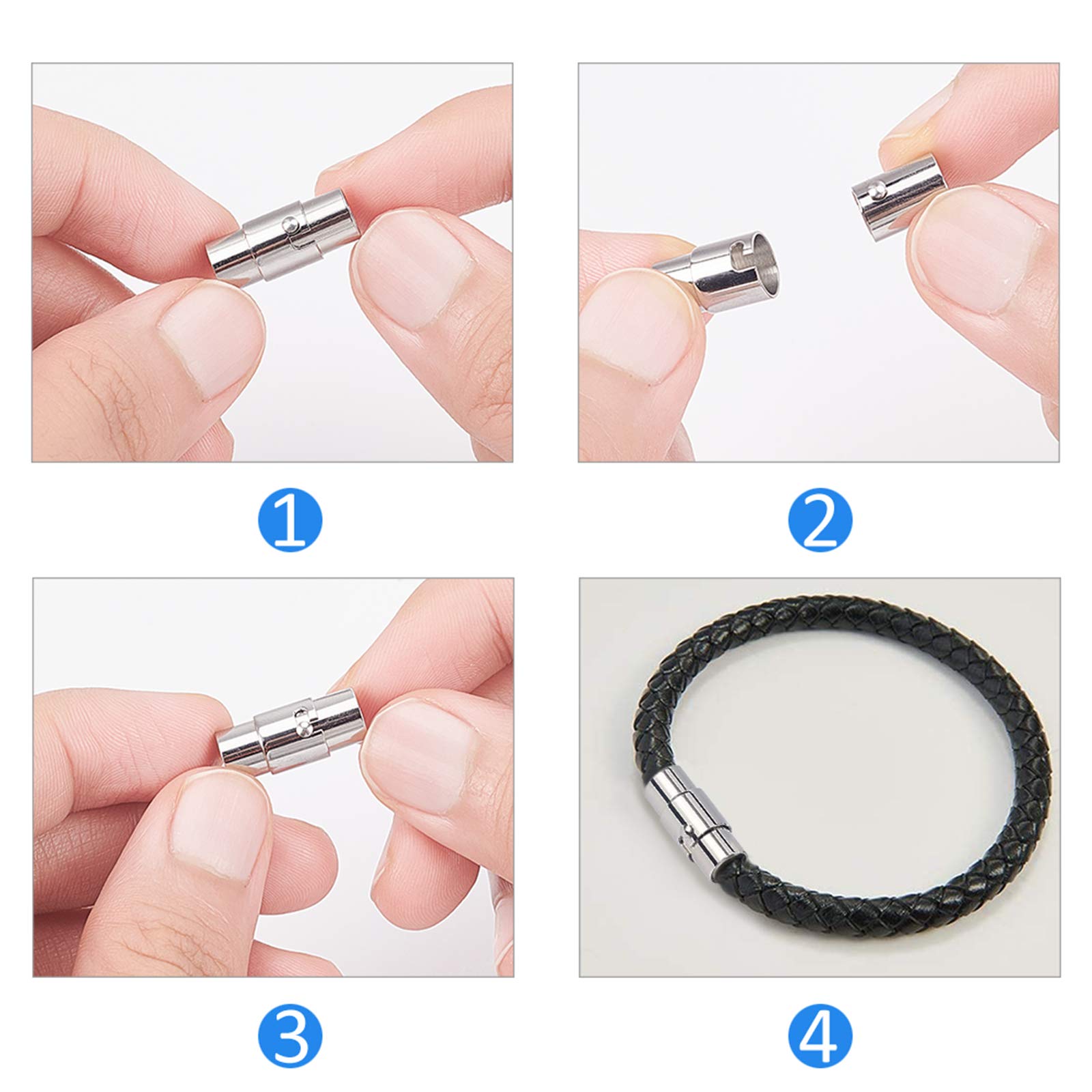 1

2

3

4