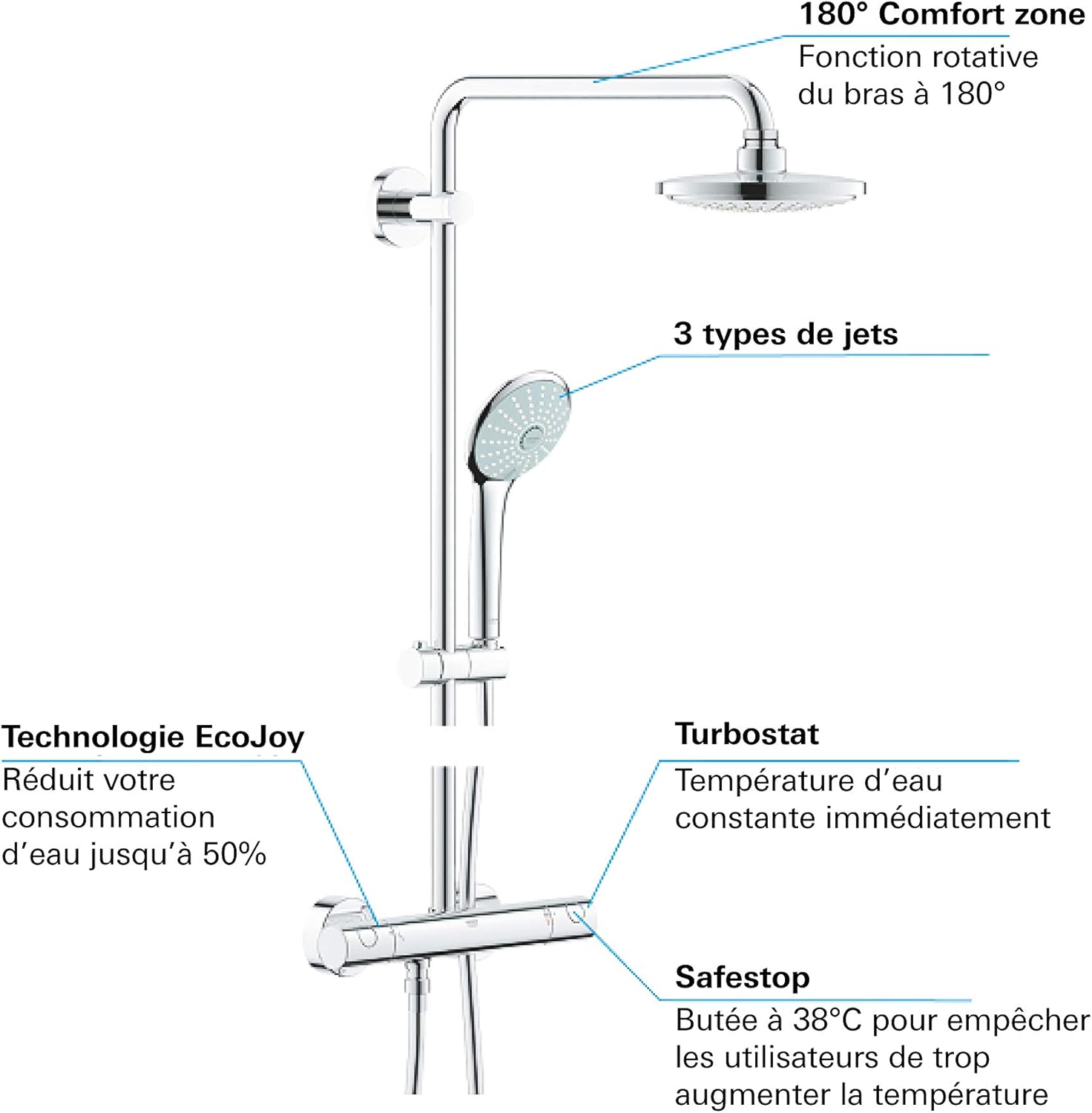 180° Comfort zone
Fonction rotative du bras à 180°

3 types de jets

Technologie EcoJoy
Réduit votre consommation d'eau jusqu'à 50%

Turbostat
Température d'eau constante immédiatement

Safestop
Butée à 38°C pour empêcher les utilisateurs de trop augmenter la température