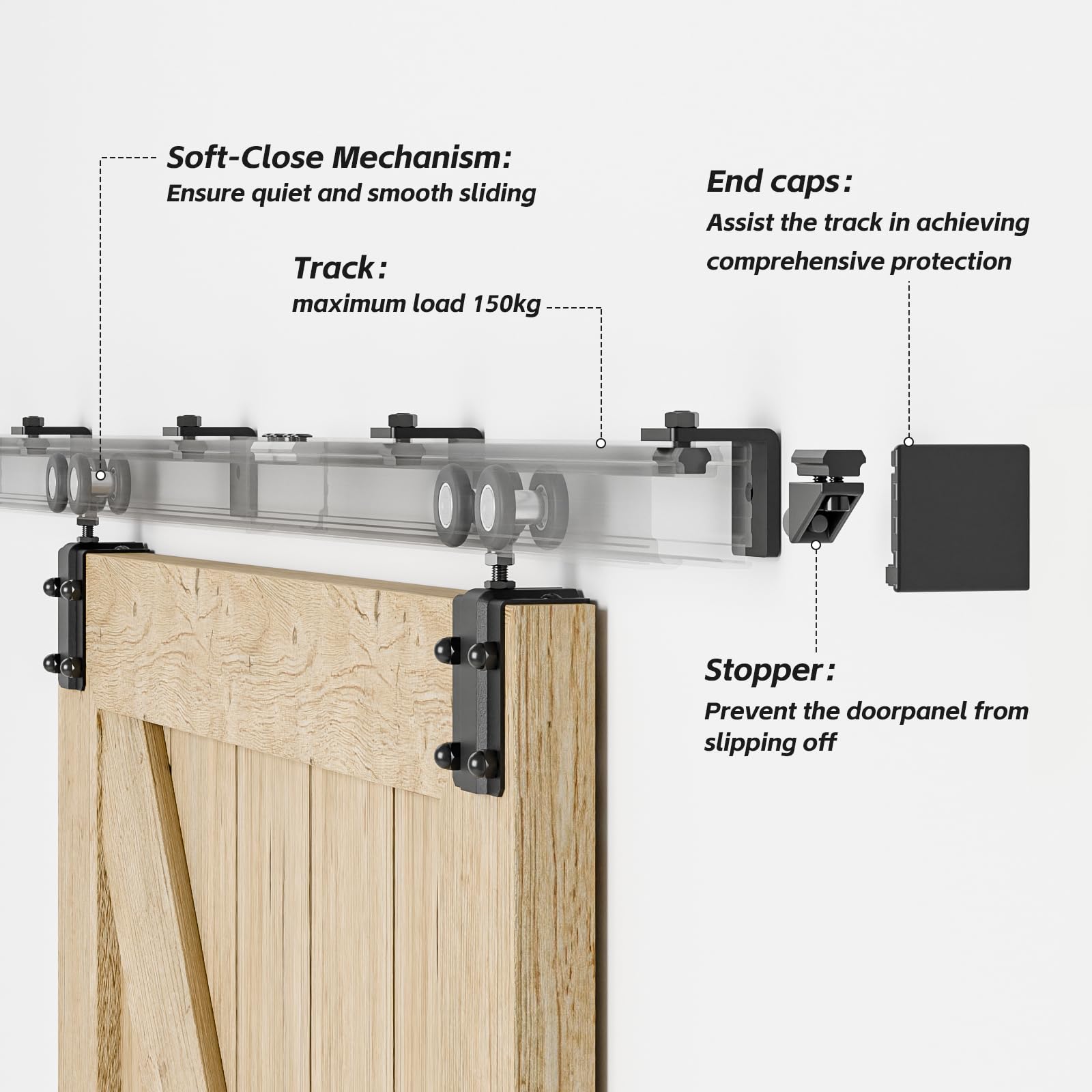 Soft-Close Mechanism:
Ensure quiet and smooth sliding

Track:
maximum load 150kg

End caps:
Assist the track in achieving comprehensive protection

Stopper:
Prevent the doorpanel from slipping off