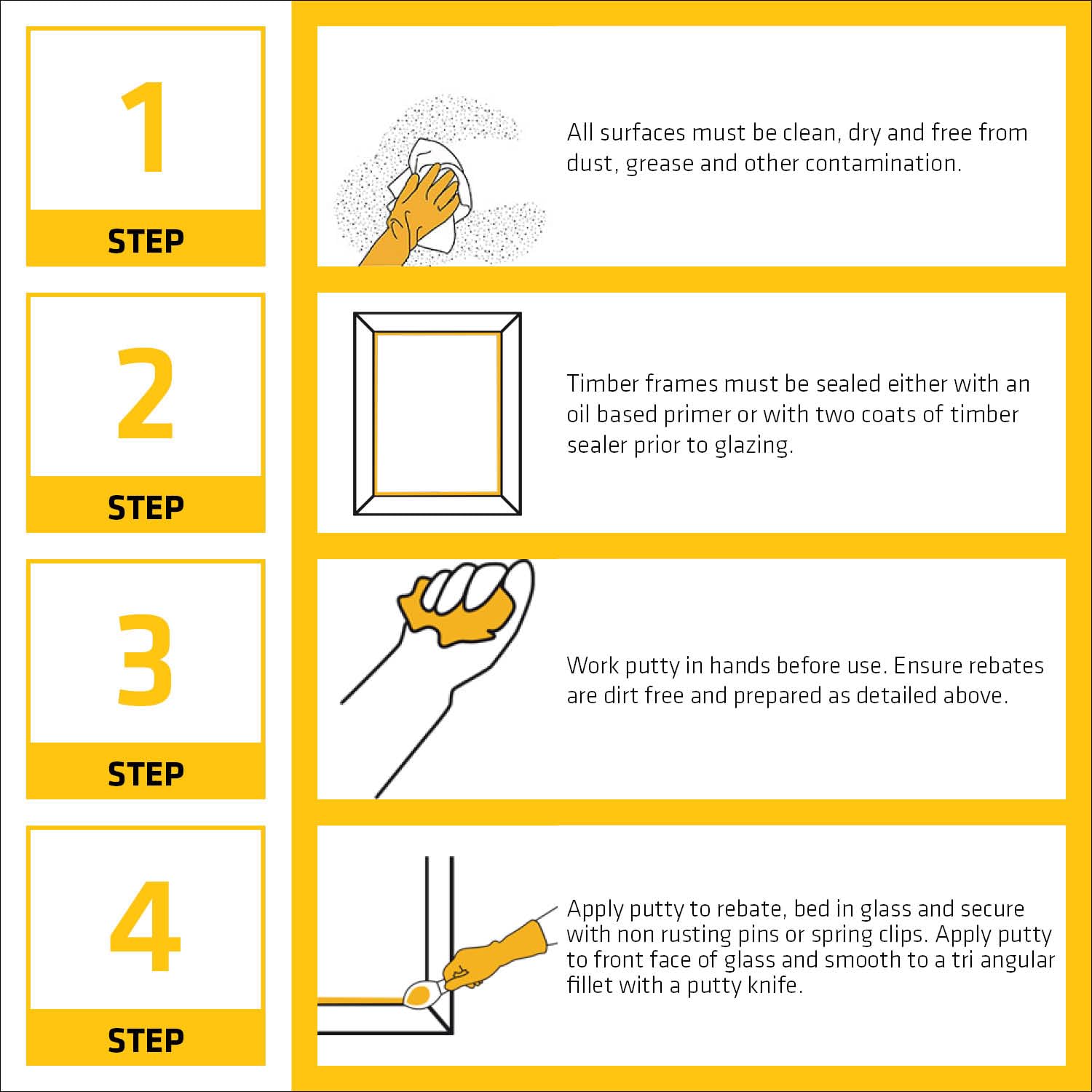 1

STEP

All surfaces must be clean, dry and free from dust, grease and other contamination.

2

STEP

Timber frames must be sealed either with an oil based primer or with two coats of timber sealer prior to glazing.

3

STEP

Work putty in hands before use. Ensure rebates are dirt free and prepared as detailed above.

4

STEP

Apply putty to rebate, bed in glass and secure with non rusting pins or spring clips. Apply putty to front face of glass and smooth to a tri angular fillet with a putty knife.