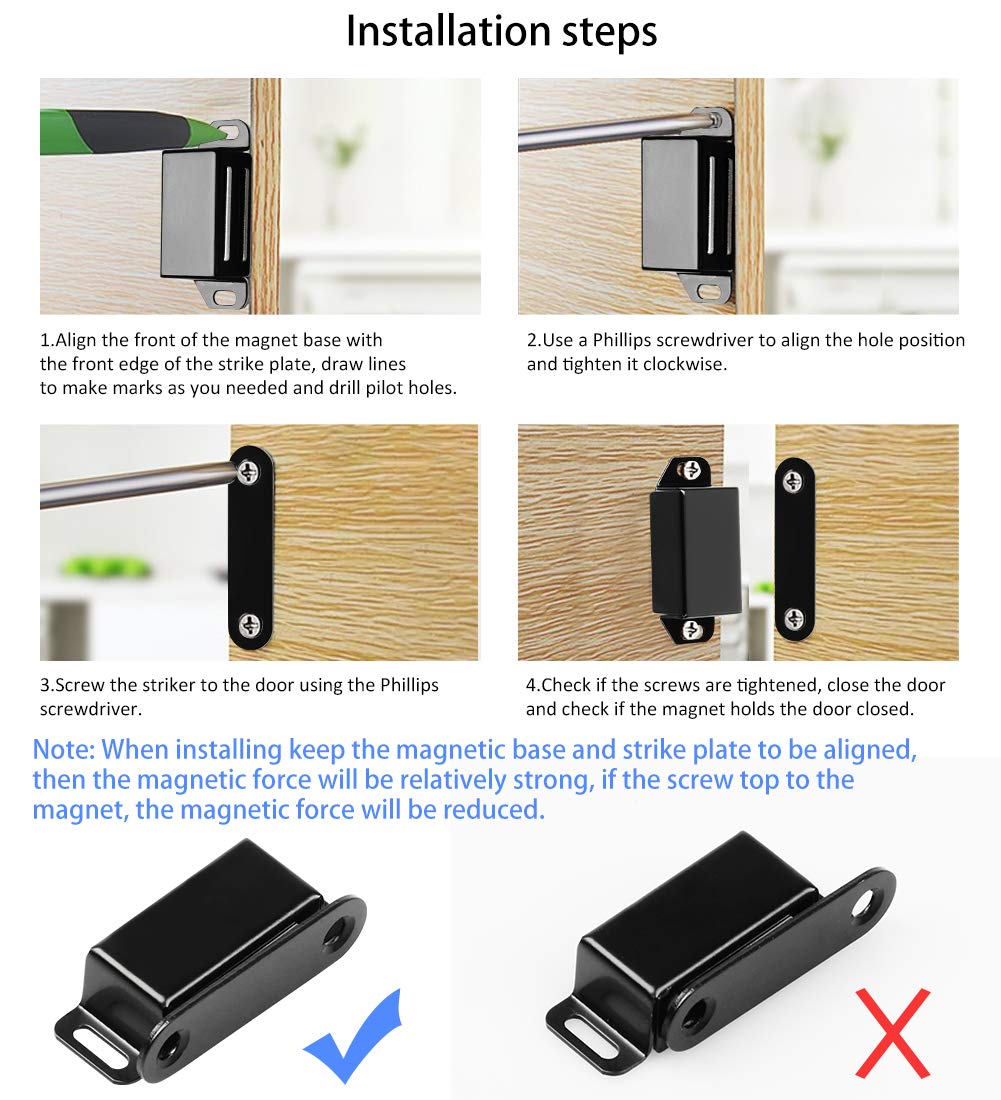 Installation steps

1.Align the front of the magnet base with the front edge of the strike plate, draw lines to make marks as you needed and drill pilot holes.

2.Use a Phillips screwdriver to align the hole position and tighten it clockwise.

3.Screw the striker to the door using the Phillips screwdriver.

4.Check if the screws are tightened, close the door and check if the magnet holds the door closed.

Note: When installing keep the magnetic base and strike plate to be aligned, then the magnetic force will be relatively strong, if the screw top to the magnet, the magnetic force will be reduced.