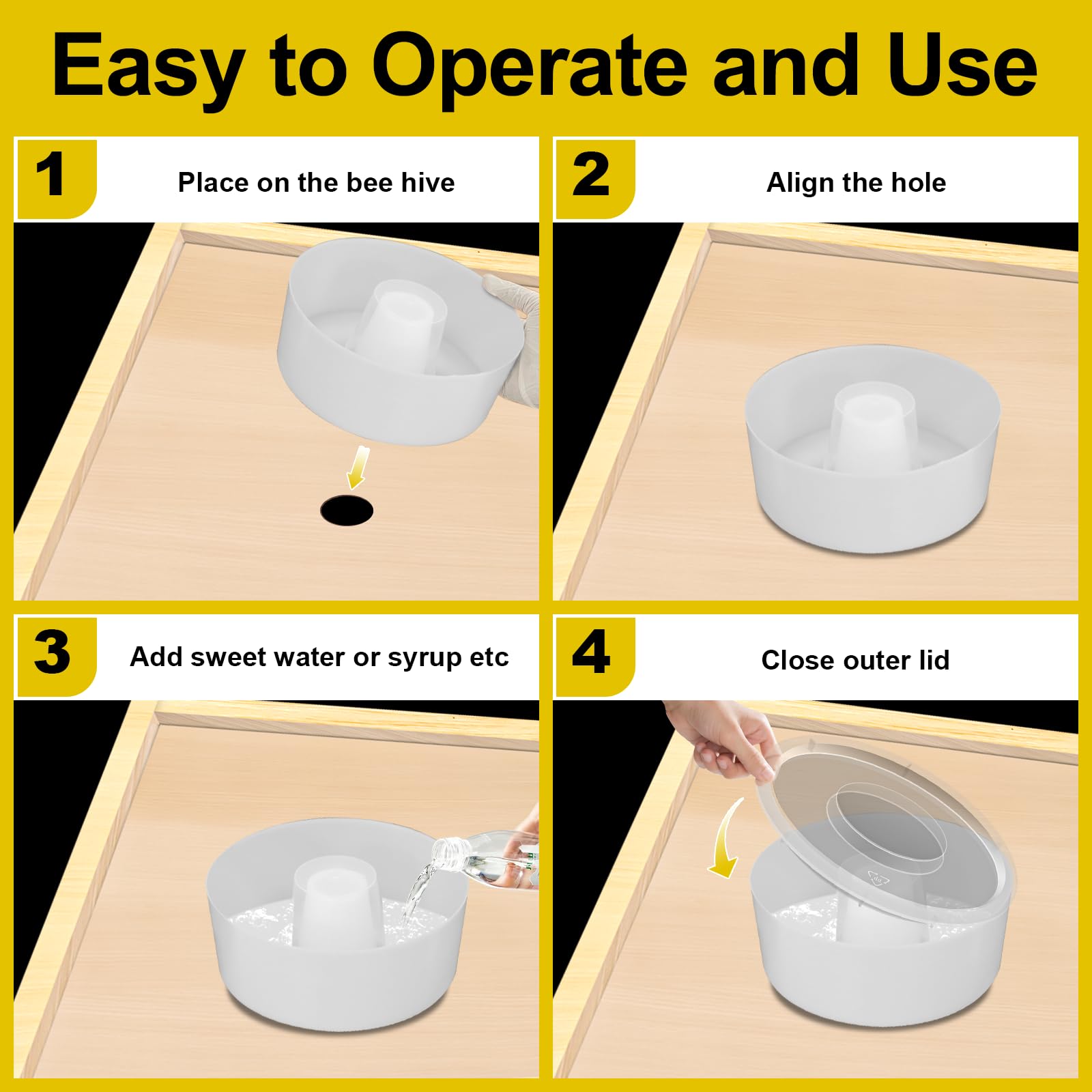 Easy to Operate and Use

1 Place on the bee hive

2 Align the hole

3 Add sweet water or syrup etc

4 Close outer lid