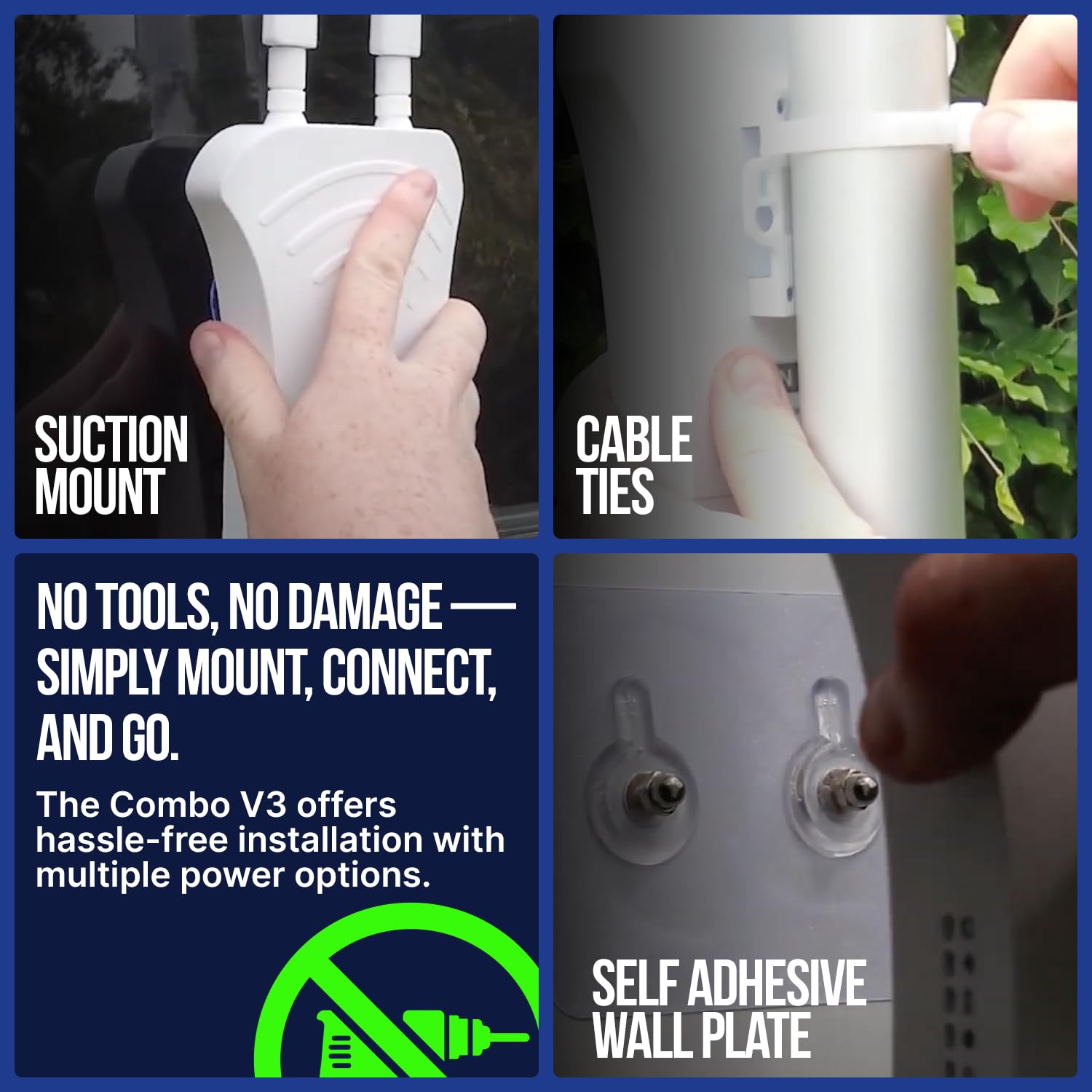 SUCTION MOUNT

CABLE TIES

NO TOOLS, NO DAMAGE — SIMPLY MOUNT, CONNECT, AND GO.

The Combo V3 offers hassle-free installation with multiple power options.

SELF ADHESIVE WALL PLATE