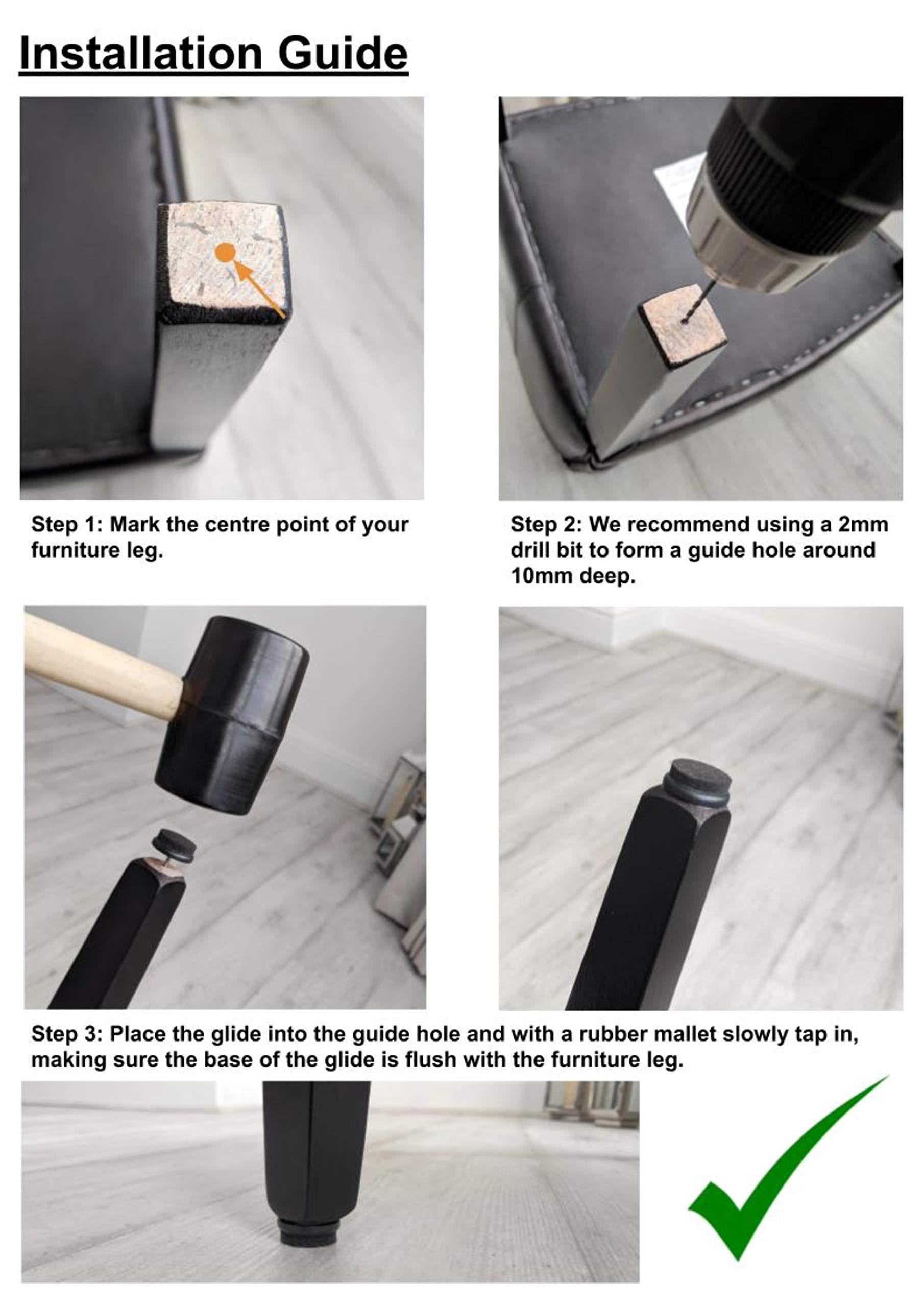 Installation Guide

Step 1: Mark the centre point of your furniture leg.

Step 2: We recommend using a 2mm drill bit to form a guide hole around 10mm deep.

Step 3: Place the glide into the guide hole and with a rubber mallet slowly tap in, making sure the base of the glide is flush with the furniture leg.