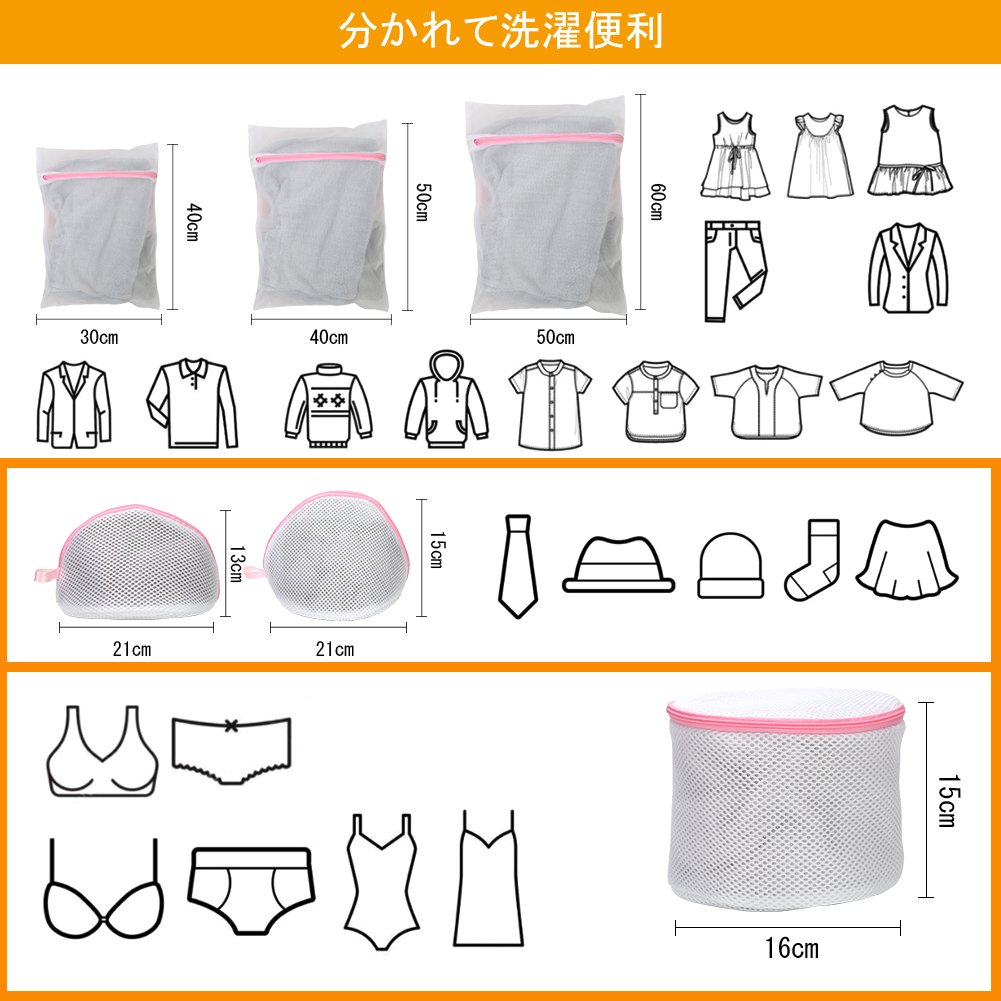 分かれて洗濯便利

40cm
30cm
50cm
40cm
60cm
50cm

13cm
21cm
15cm
21cm

15cm
16cm