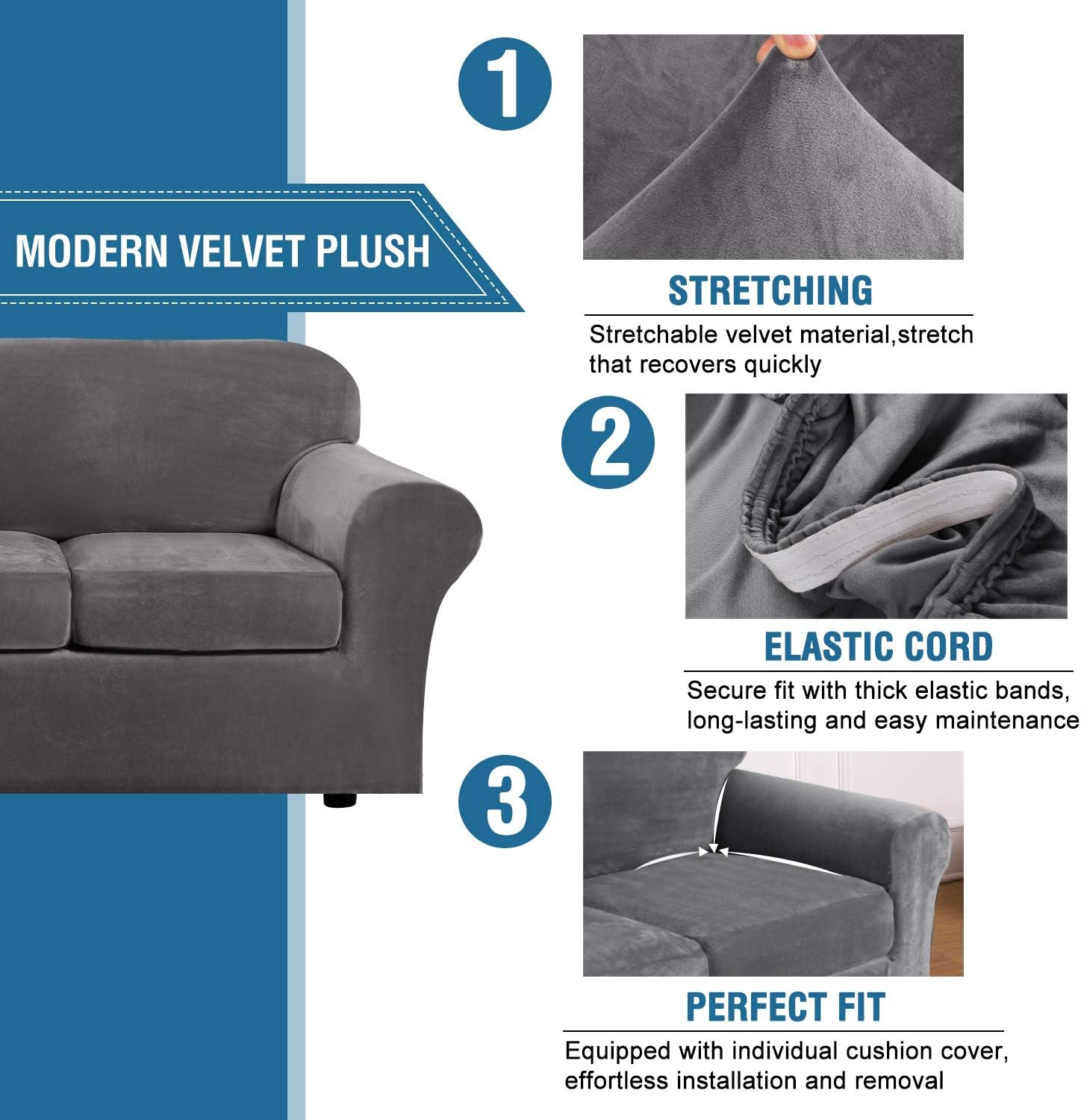 MODERN VELVET PLUSH

1

STRETCHING

Stretchable velvet material,stretch that recovers quickly

2

ELASTIC CORD

Secure fit with thick elastic bands, long-lasting and easy maintenance

3

PERFECT FIT

Equipped with individual cushion cover, effortless installation and removal