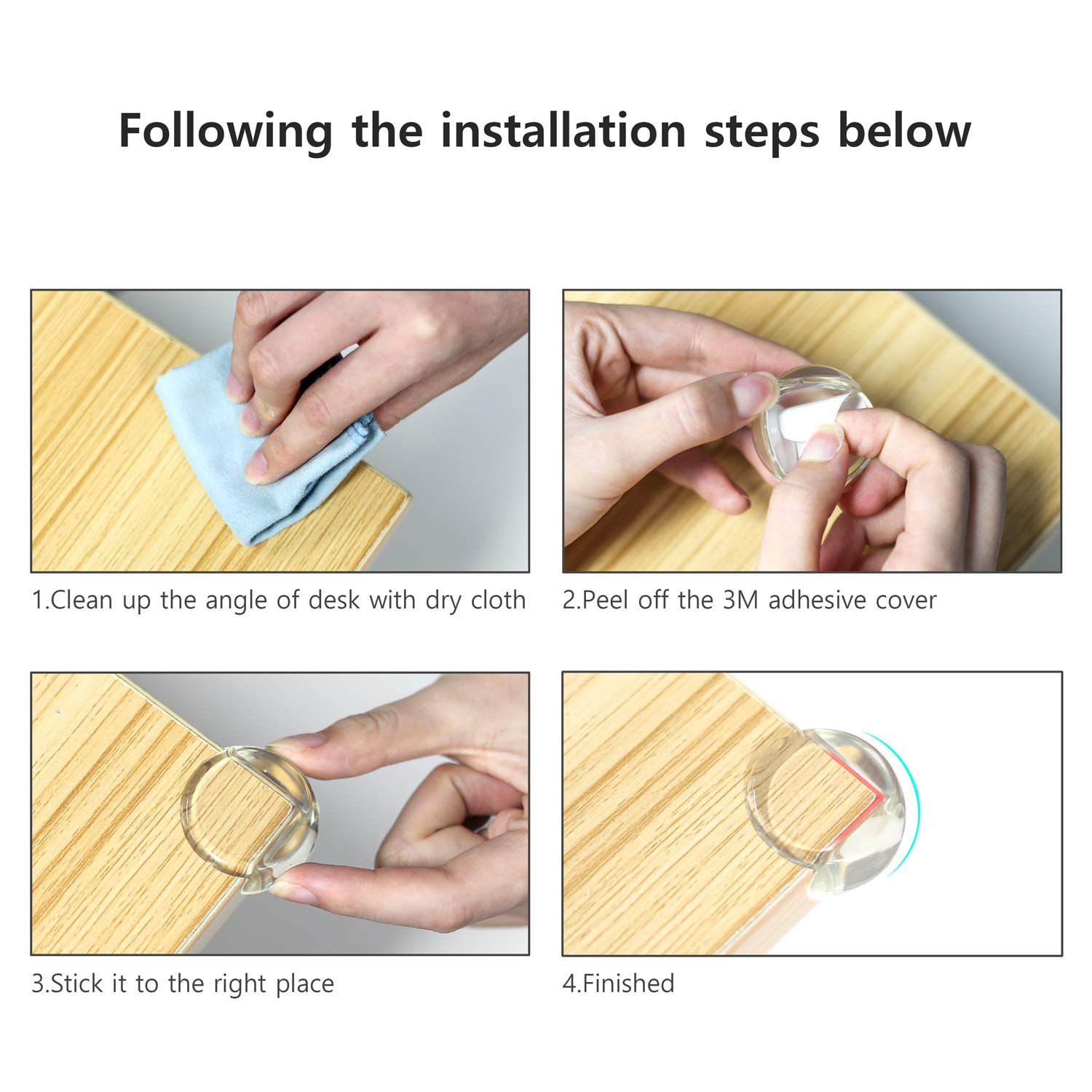 Following the installation steps below

1.Clean up the angle of desk with dry cloth

2.Peel off the 3M adhesive cover

3.Stick it to the right place

4.Finished