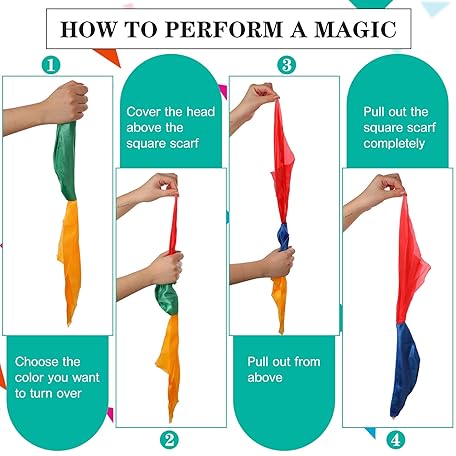 HOW TO PERFORM A MAGIC

1

Choose the color you want to turn over

Cover the head above the square scarf

2

3

Pull out from above

Pull out the square scarf completely

4