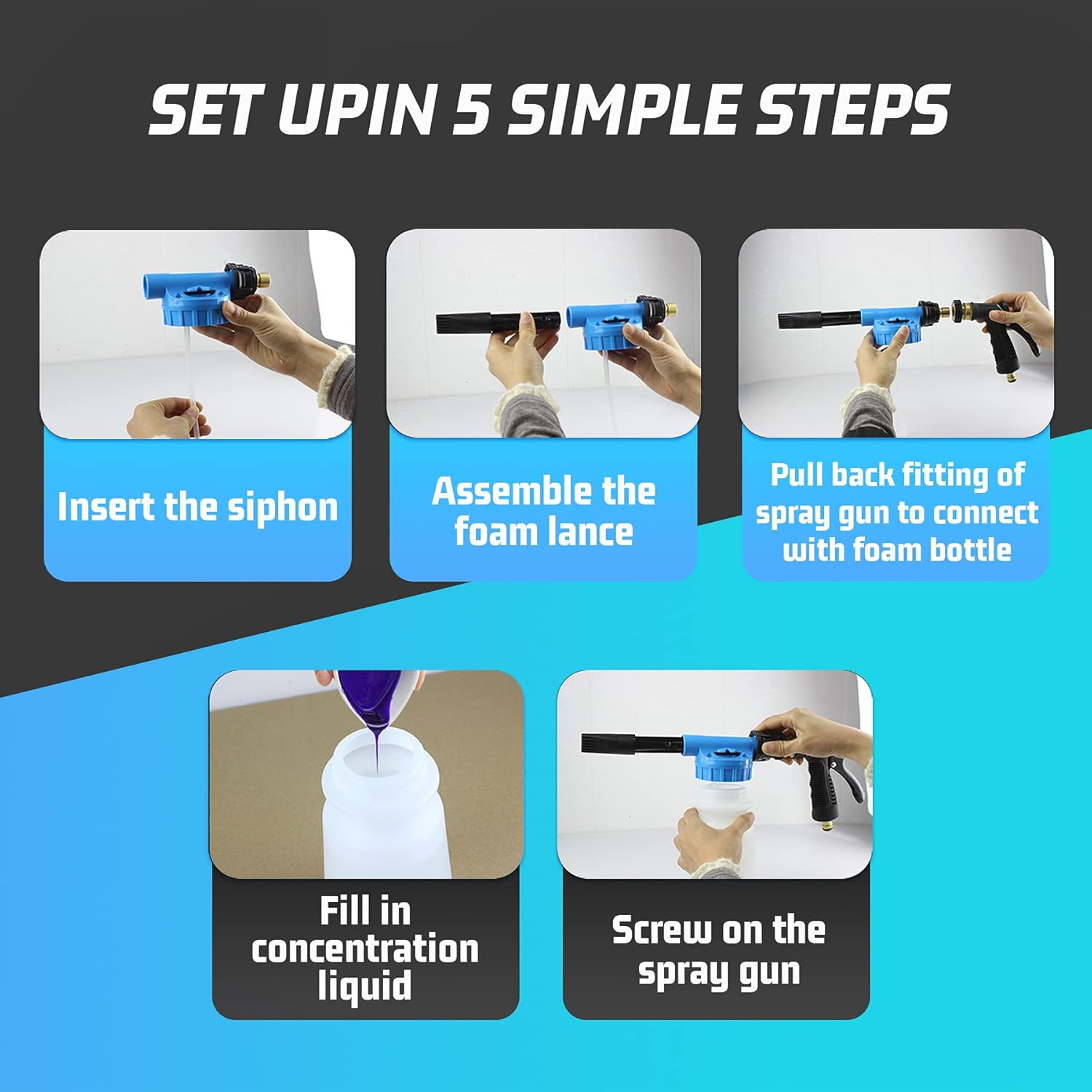 SET UPIN 5 SIMPLE STEPS

Insert the siphon

Assemble the foam lance

Pull back fitting of spray gun to connect with foam bottle

Fill in concentration liquid

Screw on the spray gun