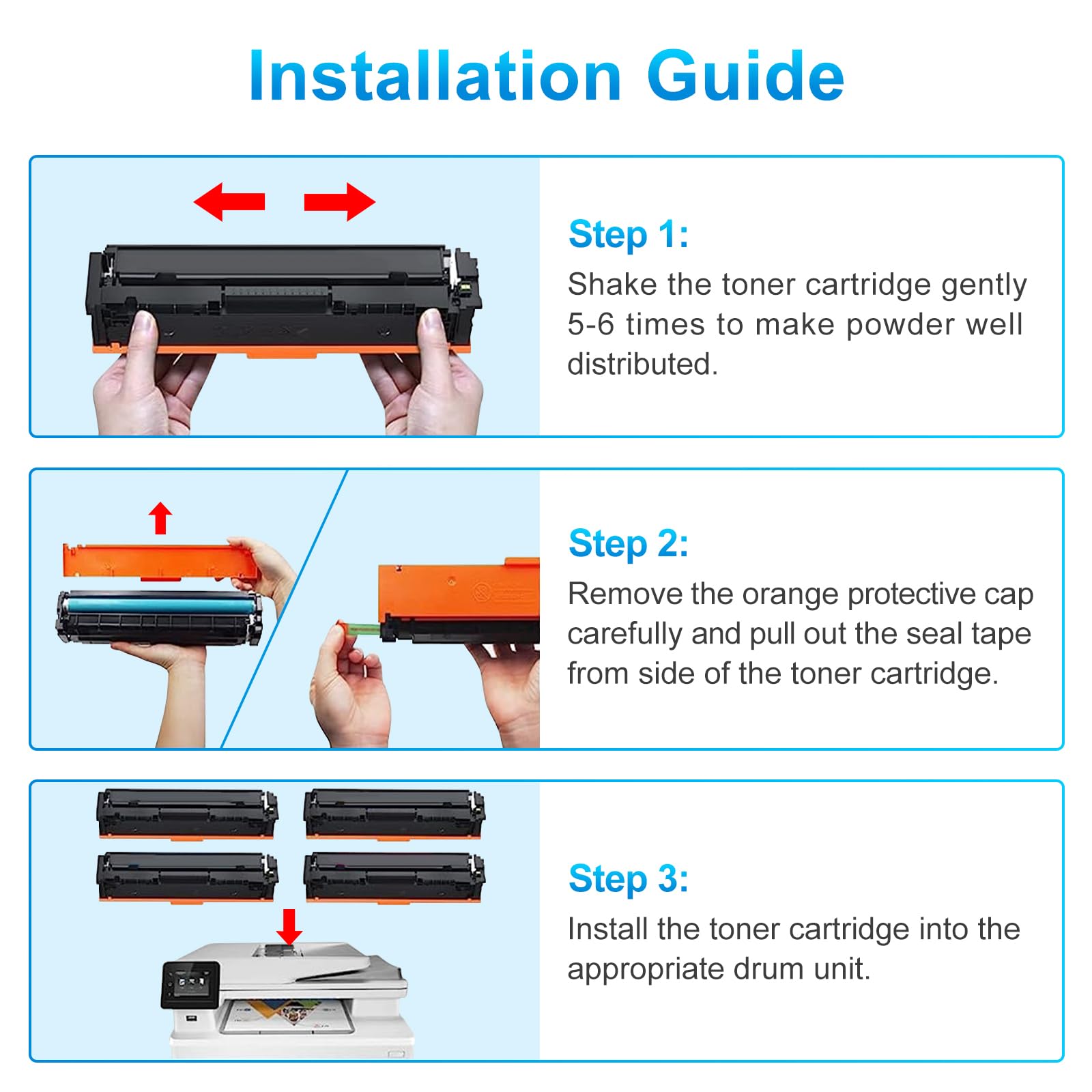 Installation Guide

Step 1:
Shake the toner cartridge gently 5-6 times to make powder well distributed.

Step 2:
Remove the orange protective cap carefully and pull out the seal tape from side of the toner cartridge.

Step 3:
Install the toner cartridge into the appropriate drum unit.