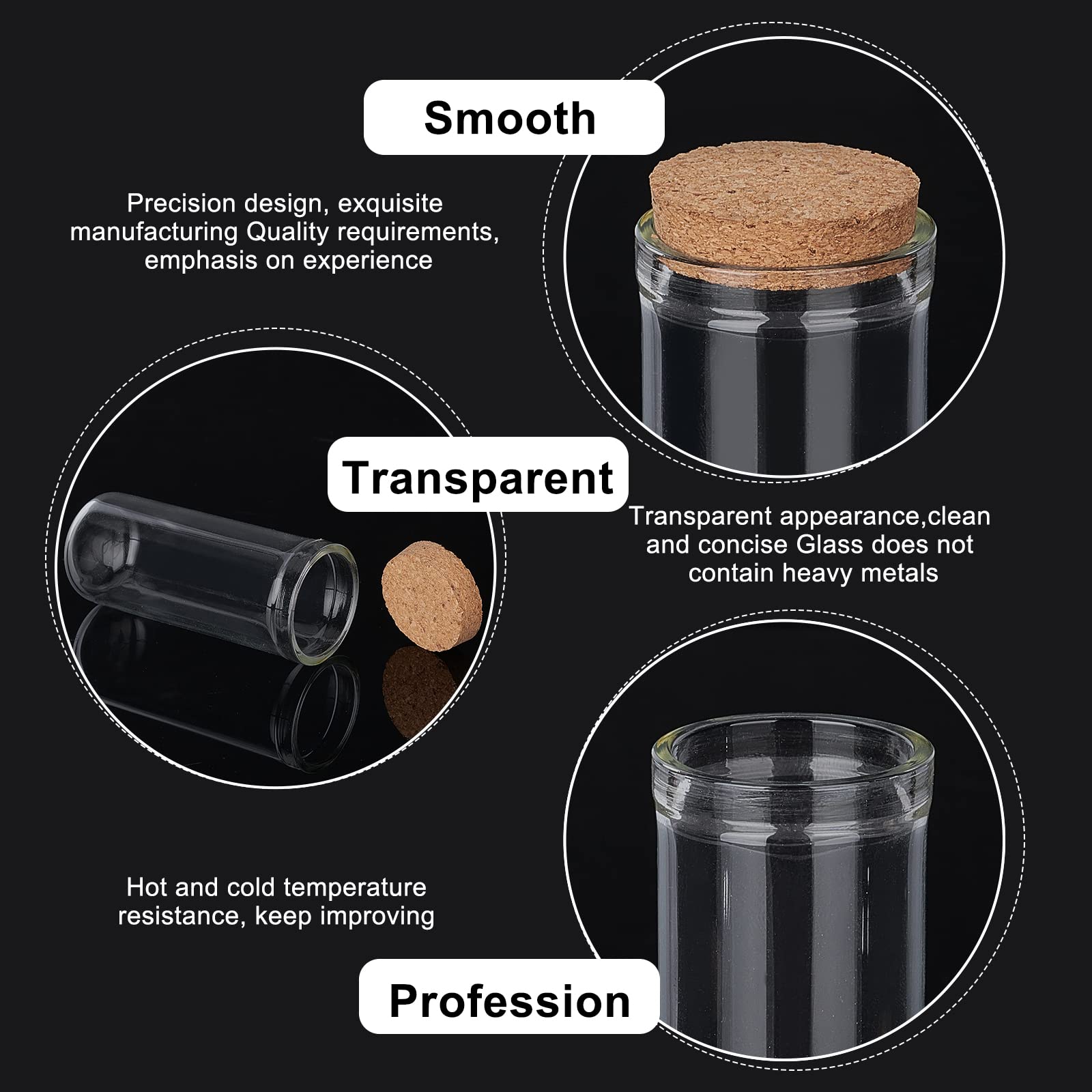 Smooth

Precision design, exquisite manufacturing Quality requirements, emphasis on experience

Transparent

Transparent appearance,clean and concise Glass does not contain heavy metals

Hot and cold temperature resistance, keep improving

Profession