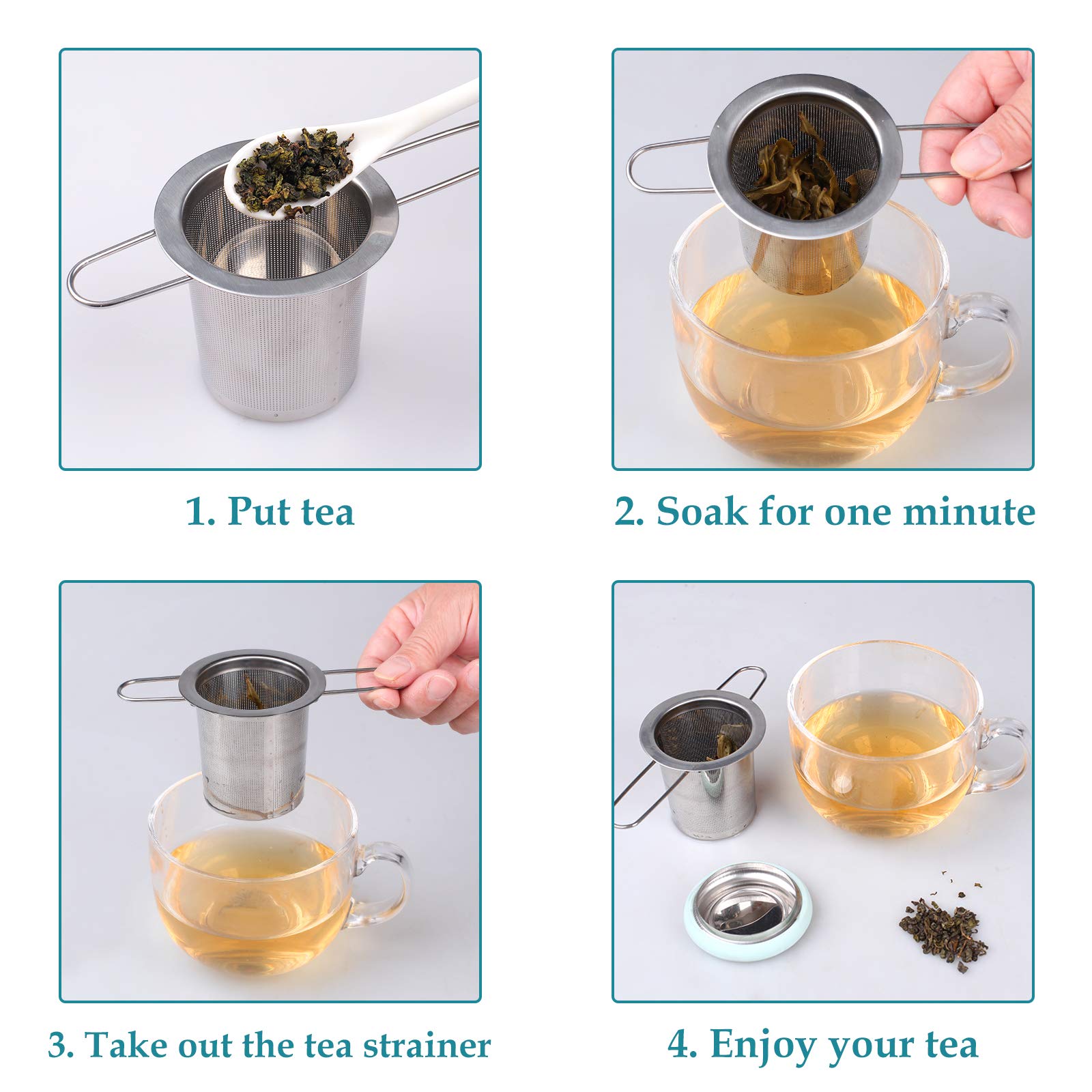 1. Put tea

2. Soak for one minute

3. Take out the tea strainer

4. Enjoy your tea