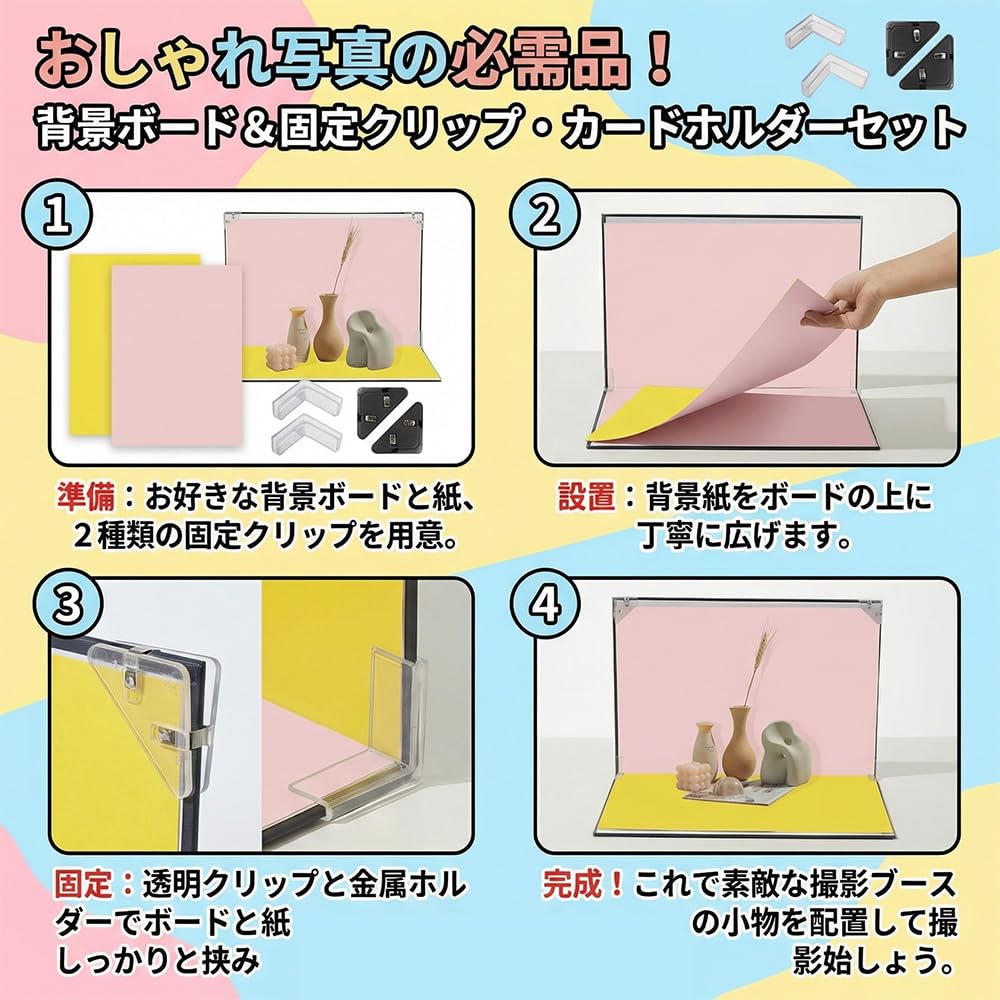 おしゃれ写真の必需品！
背景ボード＆固定クリップ・カードホルダーセット

1

準備：お好きな背景ボードと紙、２種類の固定クリップを用意。

2

設置：背景紙をボードの上に丁寧に広げます。

3

固定：透明クリップと金属ホルダーでボードと紙しっかりと挟み

4

完成！これで素敵な撮影ブースの小物を配置して撮影始しょう。