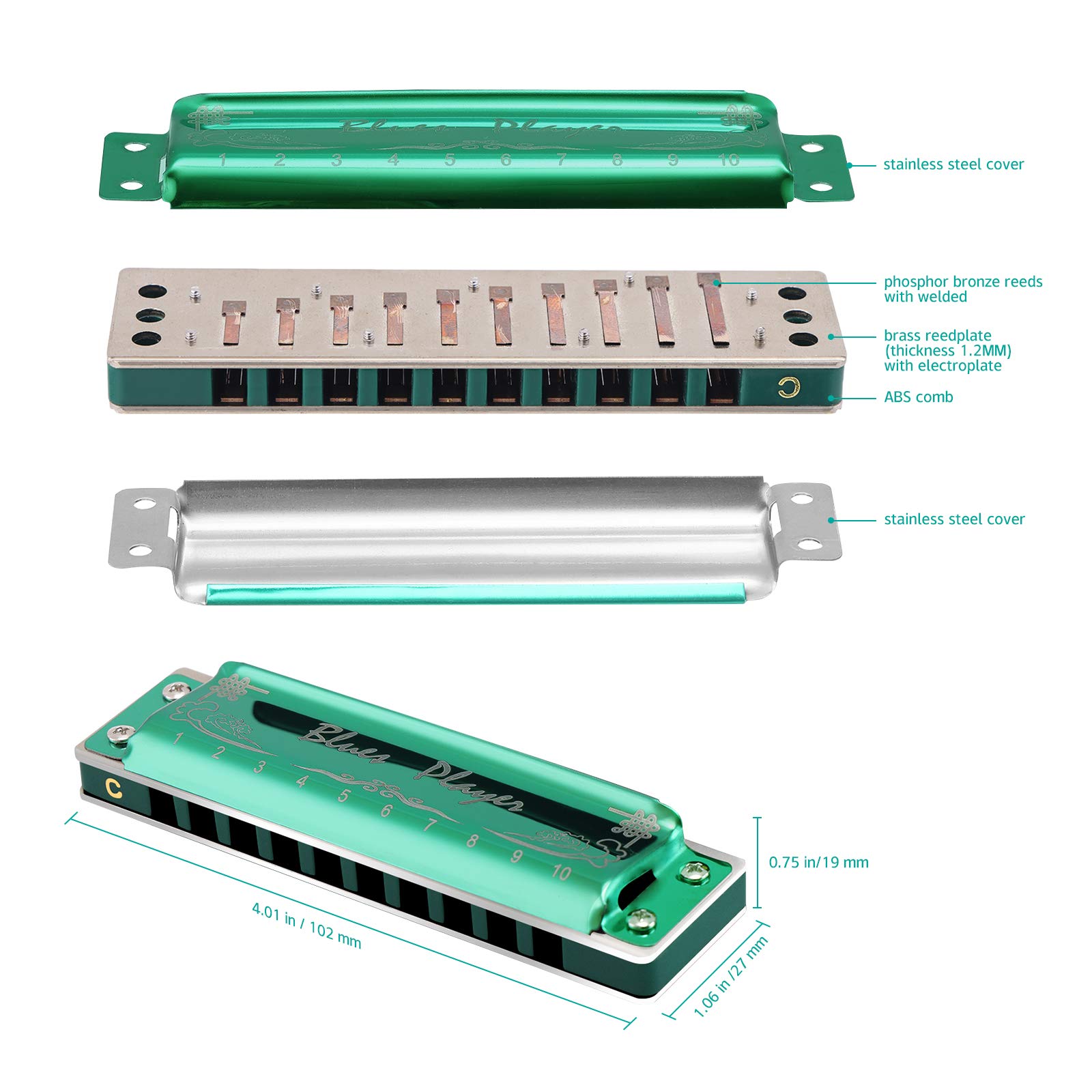 Blues Player
1 2 3 4 5 6 7 8 9 10

stainless steel cover

phosphor bronze reeds with welded

brass reedplate (thickness 1.2MM) with electroplate

C

ABS comb

stainless steel cover

Blues Player
1 2 3 4 5 6 7 8 9 10

C

0.75 in/19 mm

4.01 in / 102 mm

1.06 in /27 mm