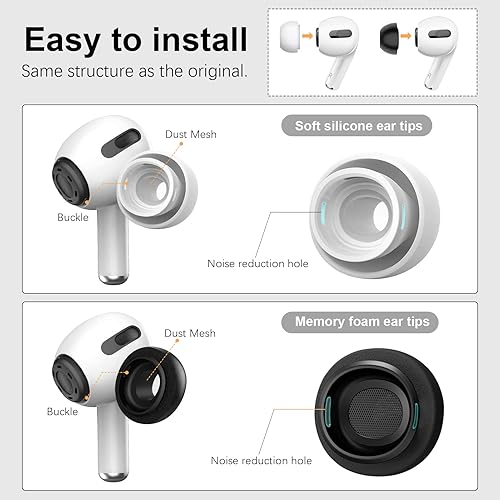 Easy to install
Same structure as the original.

Soft silicone ear tips
Dust Mesh
Buckle
Noise reduction hole

Memory foam ear tips
Dust Mesh
Buckle
Noise reduction hole