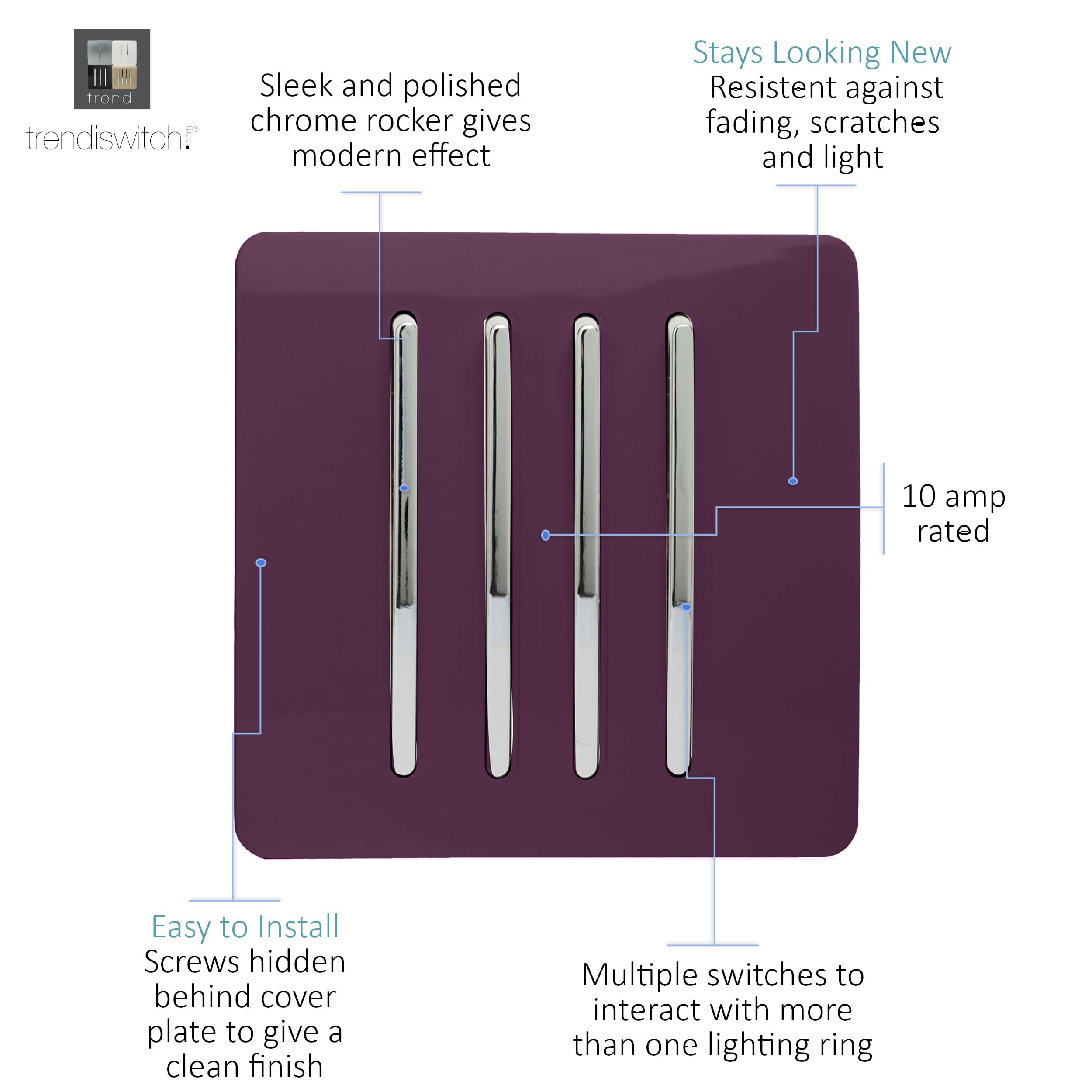 trendi

trendiswitch.com®

Sleek and polished chrome rocker gives modern effect

Stays Looking New
Resistent against fading, scratches and light

10 amp rated

Easy to Install
Screws hidden behind cover plate to give a clean finish

Multiple switches to interact with more than one lighting ring