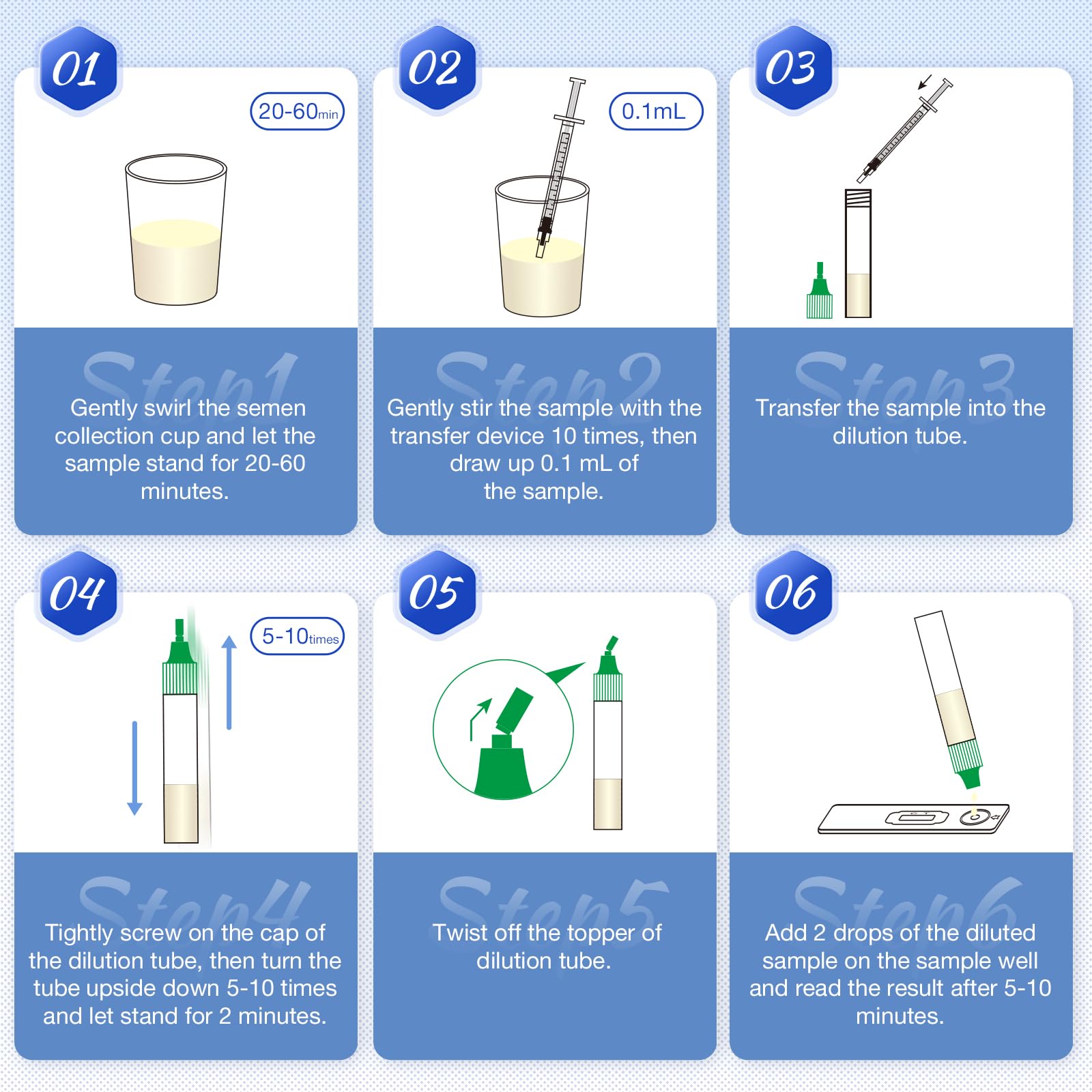 01

20-60min

Step1

Gently swirl the semen collection cup and let the sample stand for 20-60 minutes.

02

0.1mL

Step2

Gently stir the sample with the transfer device 10 times, then draw up 0.1 mL of the sample.

03

Step3

Transfer the sample into the dilution tube.

04

5-10times

Step4

Tightly screw on the cap of the dilution tube, then turn the tube upside down 5-10 times and let stand for 2 minutes.

05

Step5

Twist off the topper of dilution tube.

06

Step6

Add 2 drops of the diluted sample on the sample well and read the result after 5-10 minutes.