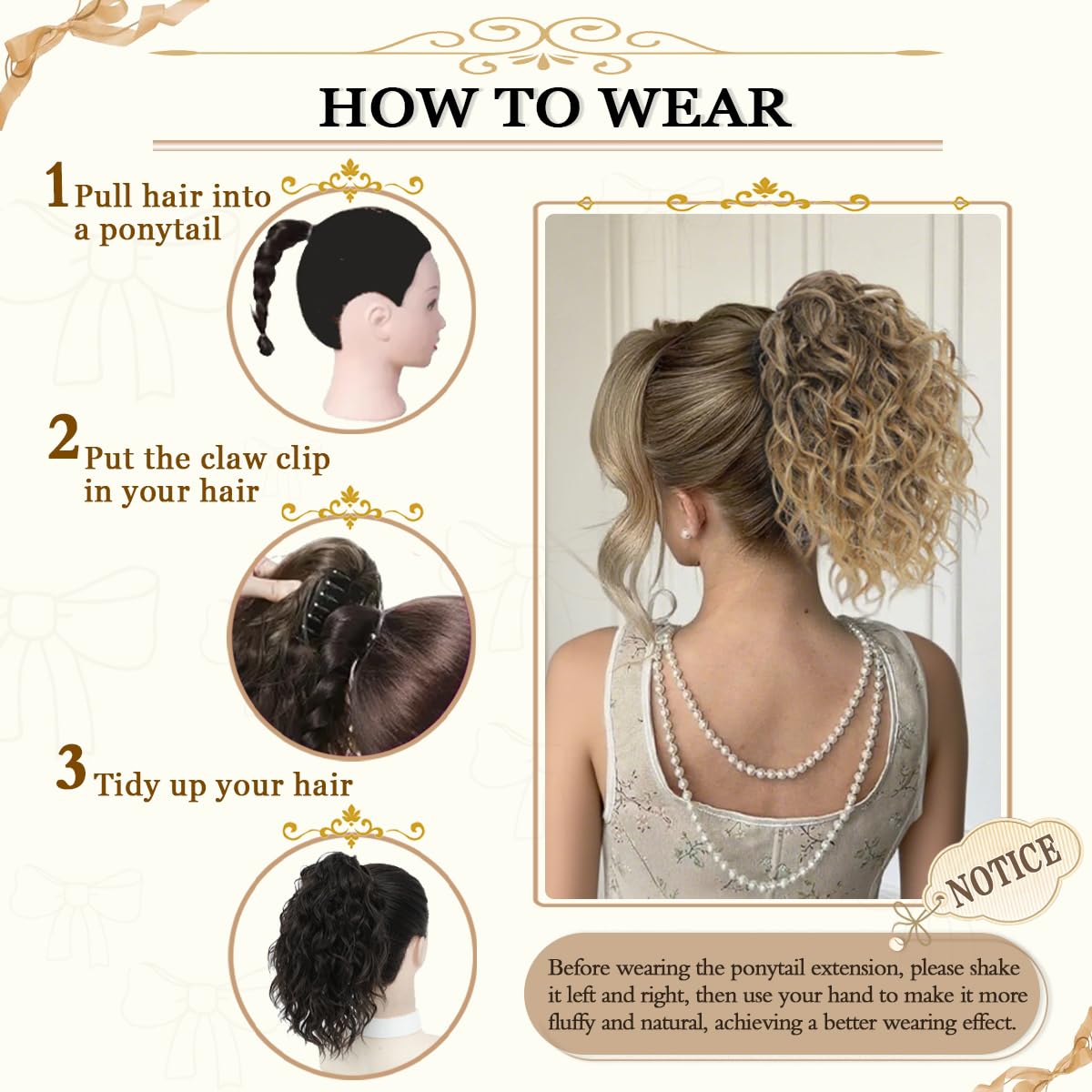 HOW TO WEAR

1 Pull hair into a ponytail

2 Put the claw clip in your hair

3 Tidy up your hair

NOTICE

Before wearing the ponytail extension, please shake it left and right, then use your hand to make it more fluffy and natural, achieving a better wearing effect.