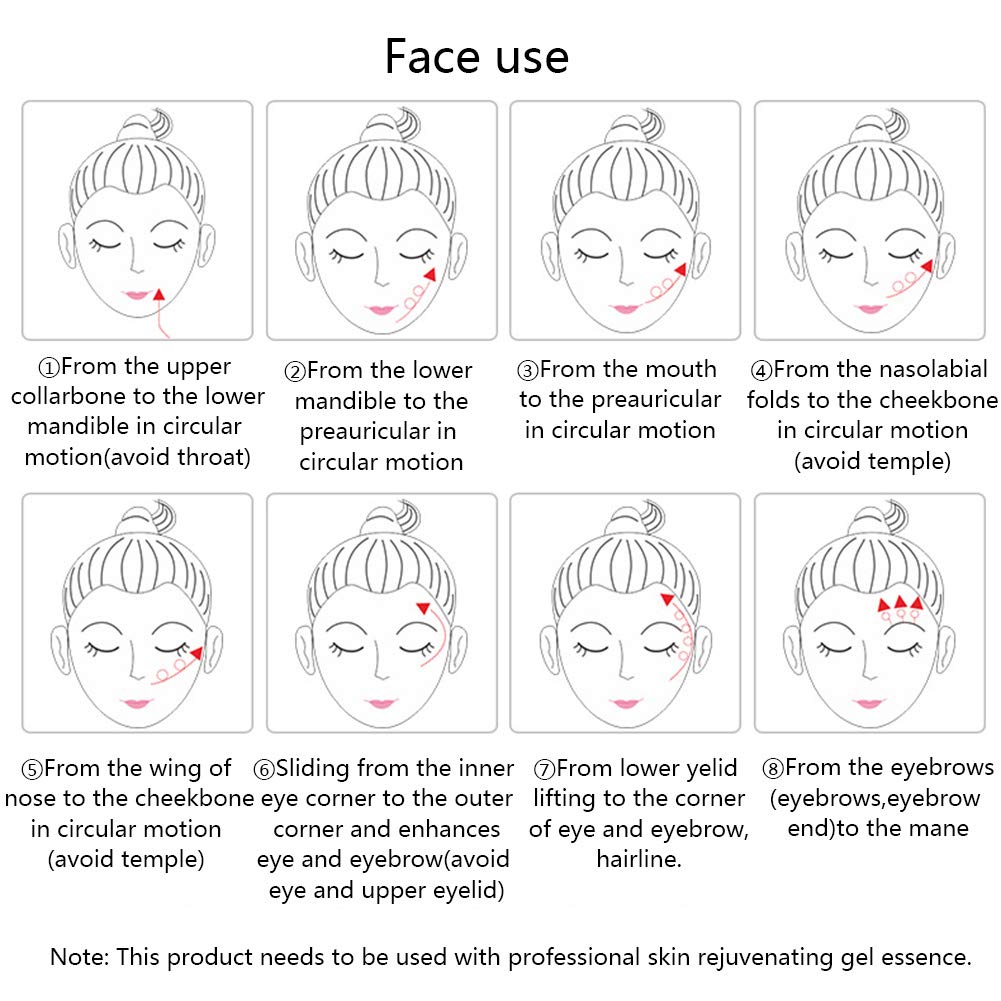 Face use

①From the upper collarbone to the lower mandible in circular motion(avoid throat)

②From the lower mandible to the preauricular in circular motion

③From the mouth to the preauricular in circular motion

④From the nasolabial folds to the cheekbone in circular motion (avoid temple)

⑤From the wing of nose to the cheekbone in circular motion (avoid temple)

⑥Sliding from the inner eye corner to the outer corner and enhances eye and eyebrow(avoid eye and upper eyelid)

⑦From lower yelid lifting to the corner of eye and eyebrow, hairline.

⑧From the eyebrows (eyebrows,eyebrow end)to the mane

Note: This product needs to be used with professional skin rejuvenating gel essence.