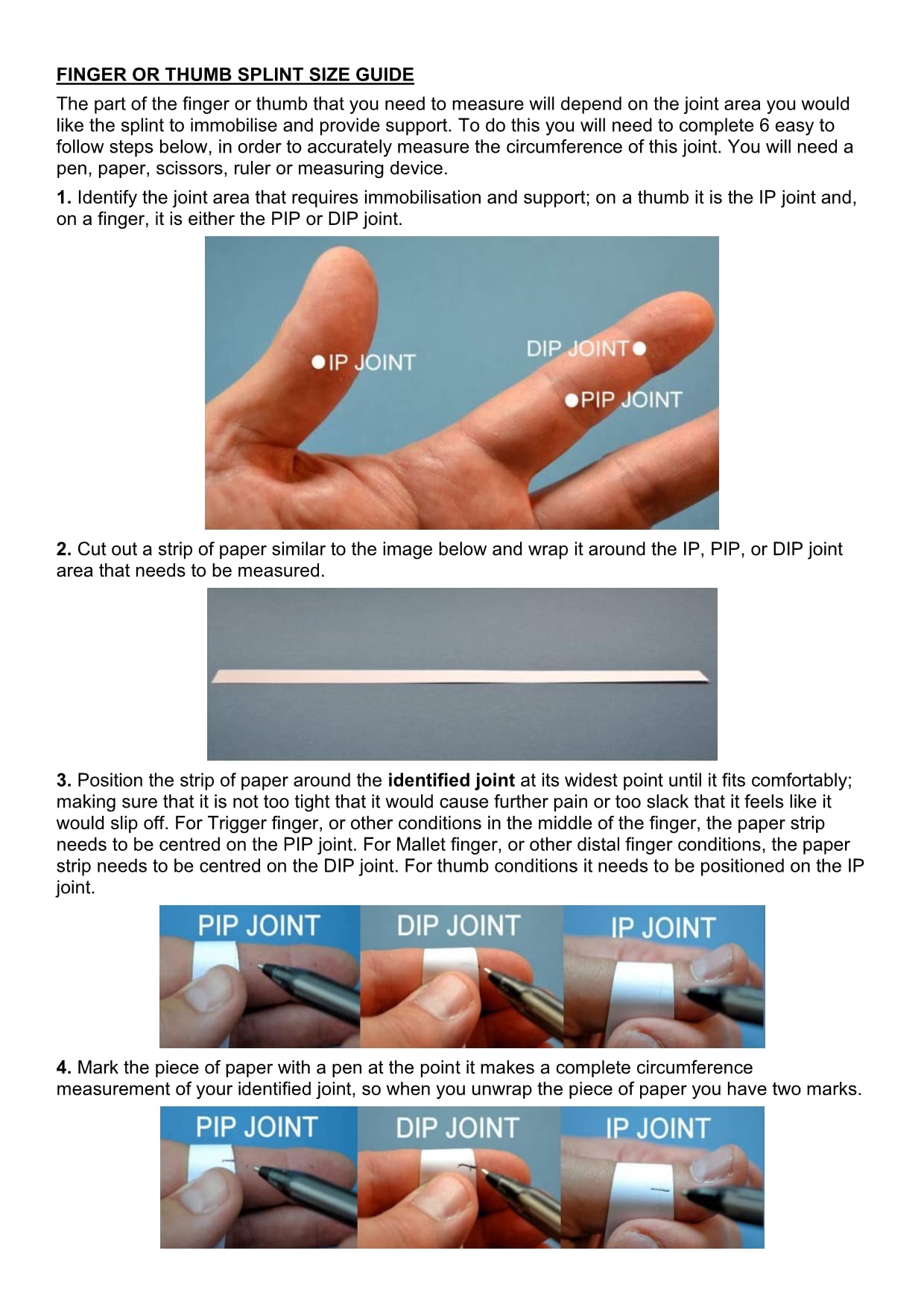 FINGER OR THUMB SPLINT SIZE GUIDE

The part of the finger or thumb that you need to measure will depend on the joint area you would like the splint to immobilise and provide support. To do this you will need to complete 6 easy to follow steps below, in order to accurately measure the circumference of this joint. You will need a pen, paper, scissors, ruler or measuring device.

1. Identify the joint area that requires immobilisation and support; on a thumb it is the IP joint and, on a finger, it is either the PIP or DIP joint.

IP JOINT
DIP JOINT
PIP JOINT

2. Cut out a strip of paper similar to the image below and wrap it around the IP, PIP, or DIP joint area that needs to be measured.

3. Position the strip of paper around the identified joint at its widest point until it fits comfortably; making sure that it is not too tight that it would cause further pain or too slack that it feels like it would slip off. For Trigger finger, or other conditions in the middle of the finger, the paper strip needs to be centred on the PIP joint. For Mallet finger, or other distal finger conditions, the paper strip needs to be centred on the DIP joint. For thumb conditions it needs to be positioned on the IP joint.

PIP JOINT
DIP JOINT
IP JOINT

4. Mark the piece of paper with a pen at the point it makes a complete circumference measurement of your identified joint, so when you unwrap the piece of paper you have two marks.

PIP JOINT
DIP JOINT
IP JOINT