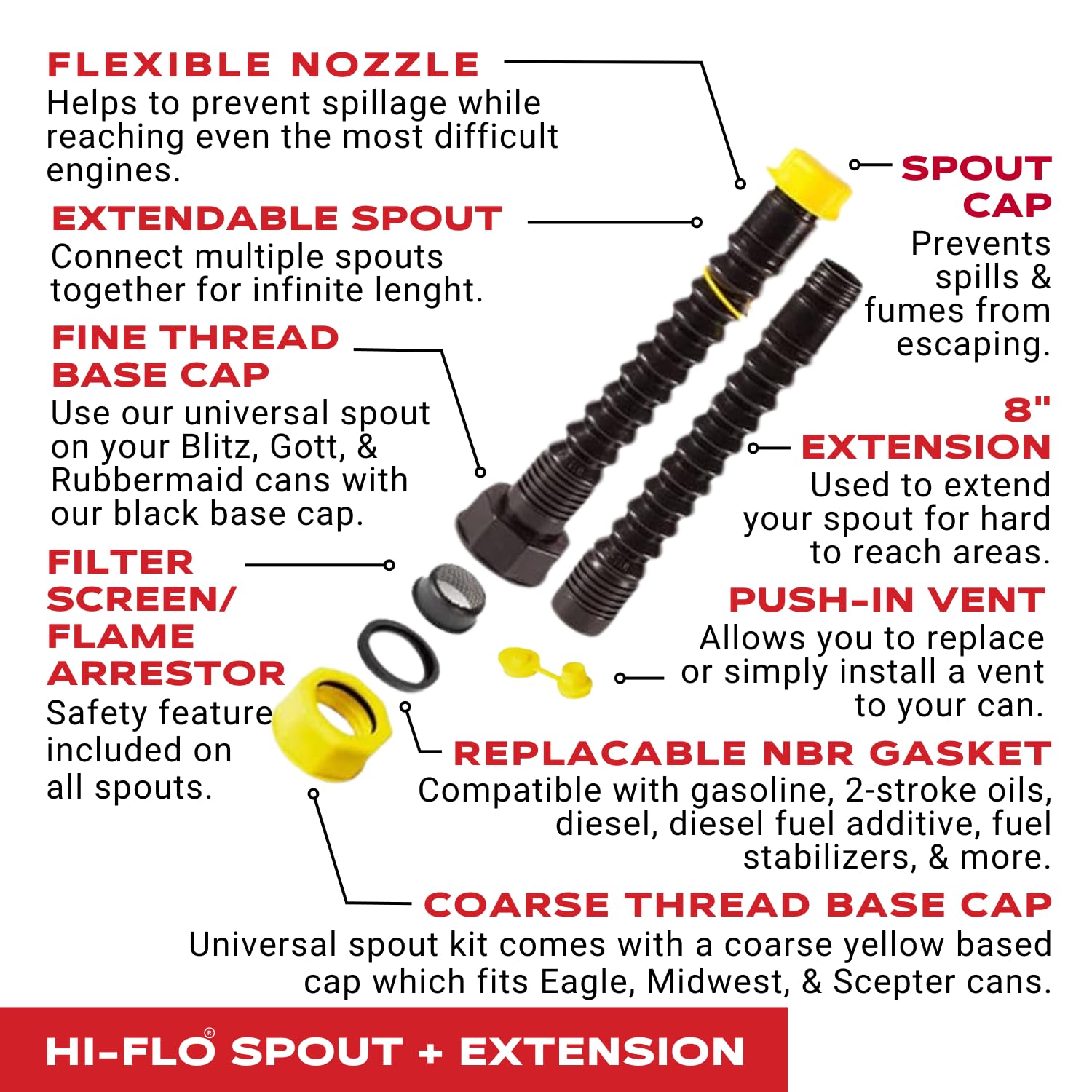 FLEXIBLE NOZZLE
Helps to prevent spillage while reaching even the most difficult engines.

EXTENDABLE SPOUT
Connect multiple spouts together for infinite lenght.

FINE THREAD BASE CAP
Use our universal spout on your Blitz, Gott, & Rubbermaid cans with our black base cap.

FILTER SCREEN/ FLAME ARRESTOR
Safety feature included on all spouts.

SPOUT CAP
Prevents spills & fumes from escaping.

8" EXTENSION
Used to extend your spout for hard to reach areas.

PUSH-IN VENT
Allows you to replace or simply install a vent to your can.

REPLACABLE NBR GASKET
Compatible with gasoline, 2-stroke oils, diesel, diesel fuel additive, fuel stabilizers, & more.

COARSE THREAD BASE CAP
Universal spout kit comes with a coarse yellow based cap which fits Eagle, Midwest, & Scepter cans.

HI-FLO® SPOUT + EXTENSION