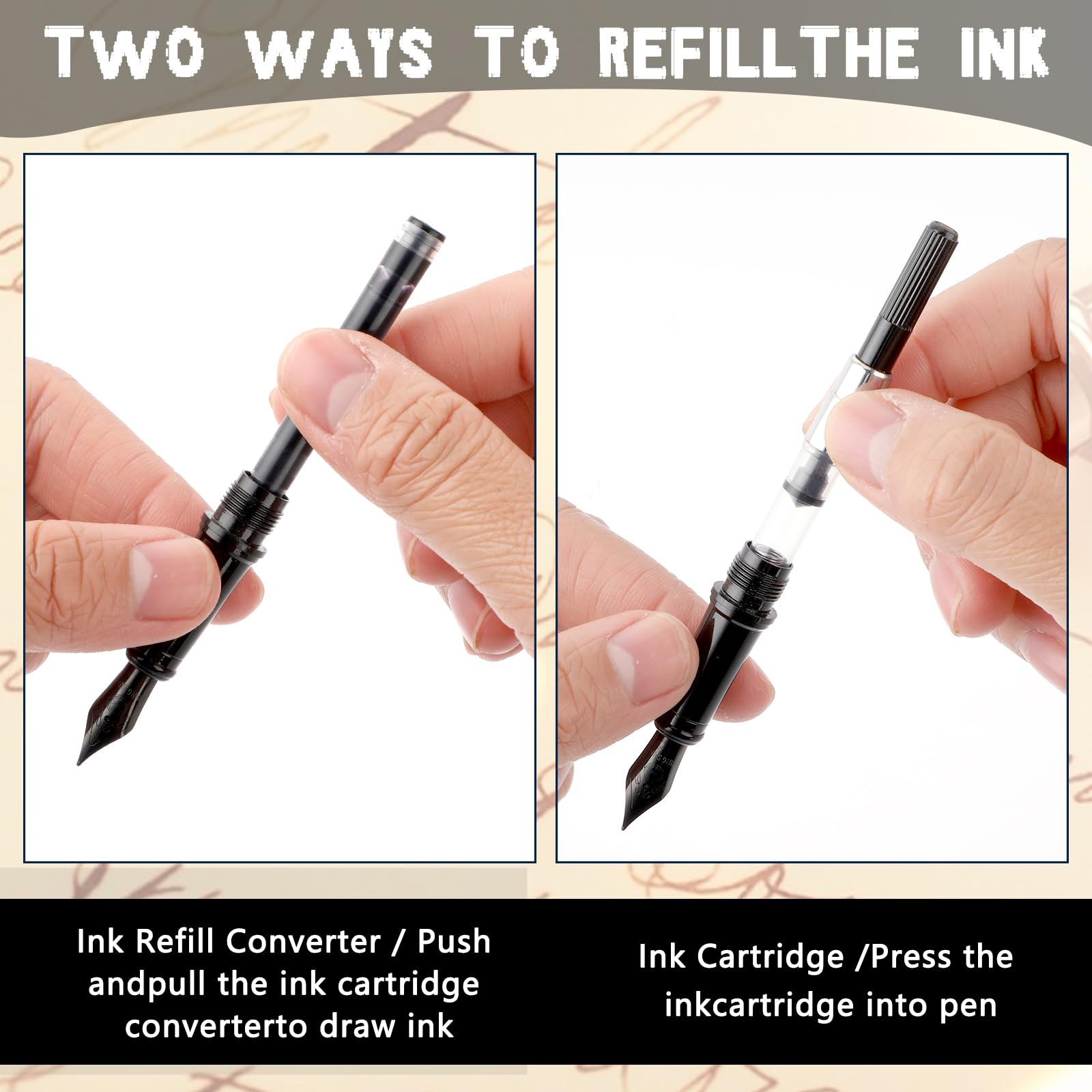 TWO WAYS TO REFILLTHE INK

Ink Refill Converter / Push andpull the ink cartridge converterto draw ink

Ink Cartridge /Press the inkcartridge into pen