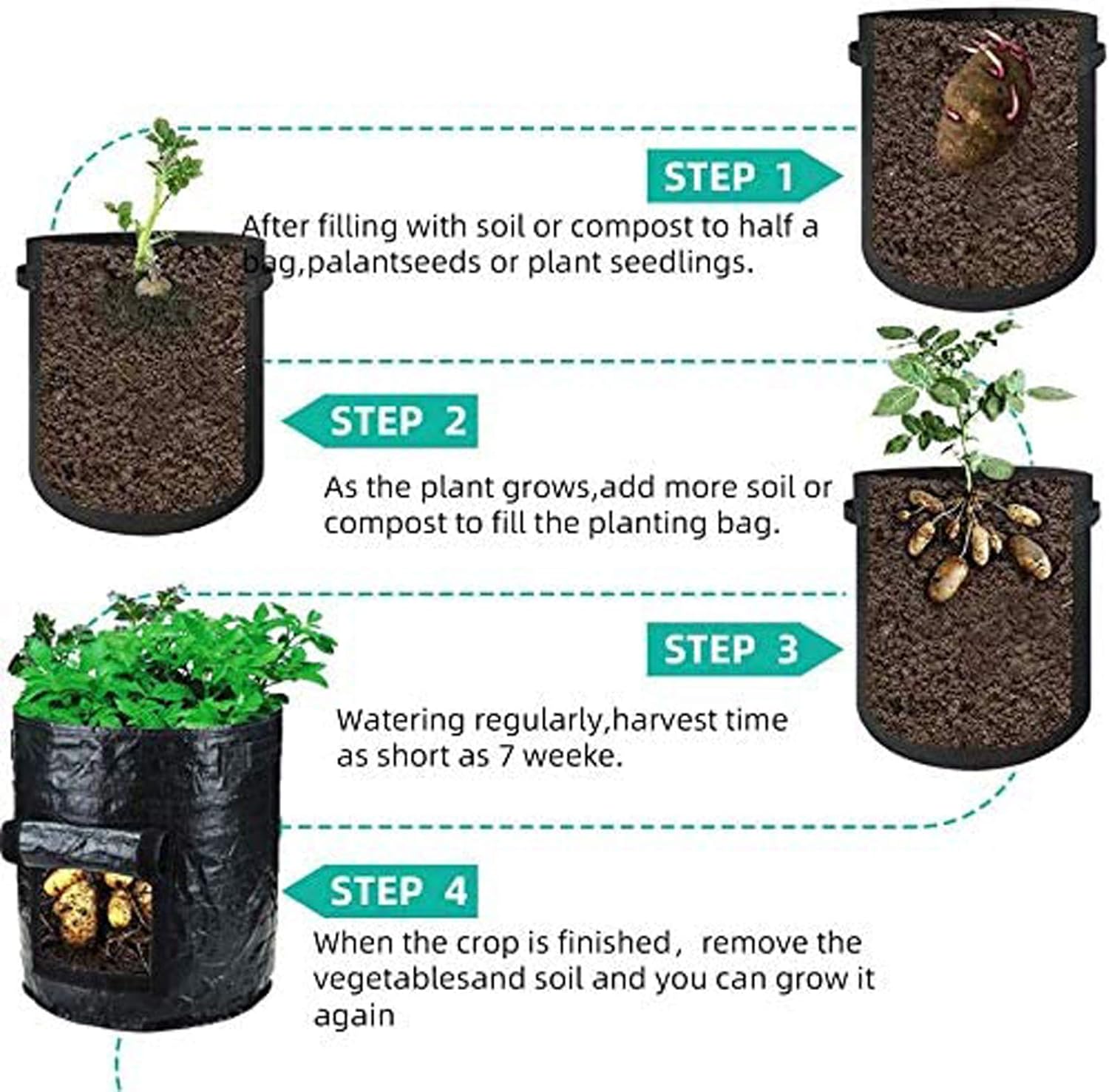 STEP 1

After filling with soil or compost to half a bag,palantseeds or plant seedlings.

STEP 2

As the plant grows,add more soil or compost to fill the planting bag.

STEP 3

Watering regularly,harvest time as short as 7 weeke.

STEP 4

When the crop is finished， remove the vegetablesand soil and you can grow it again