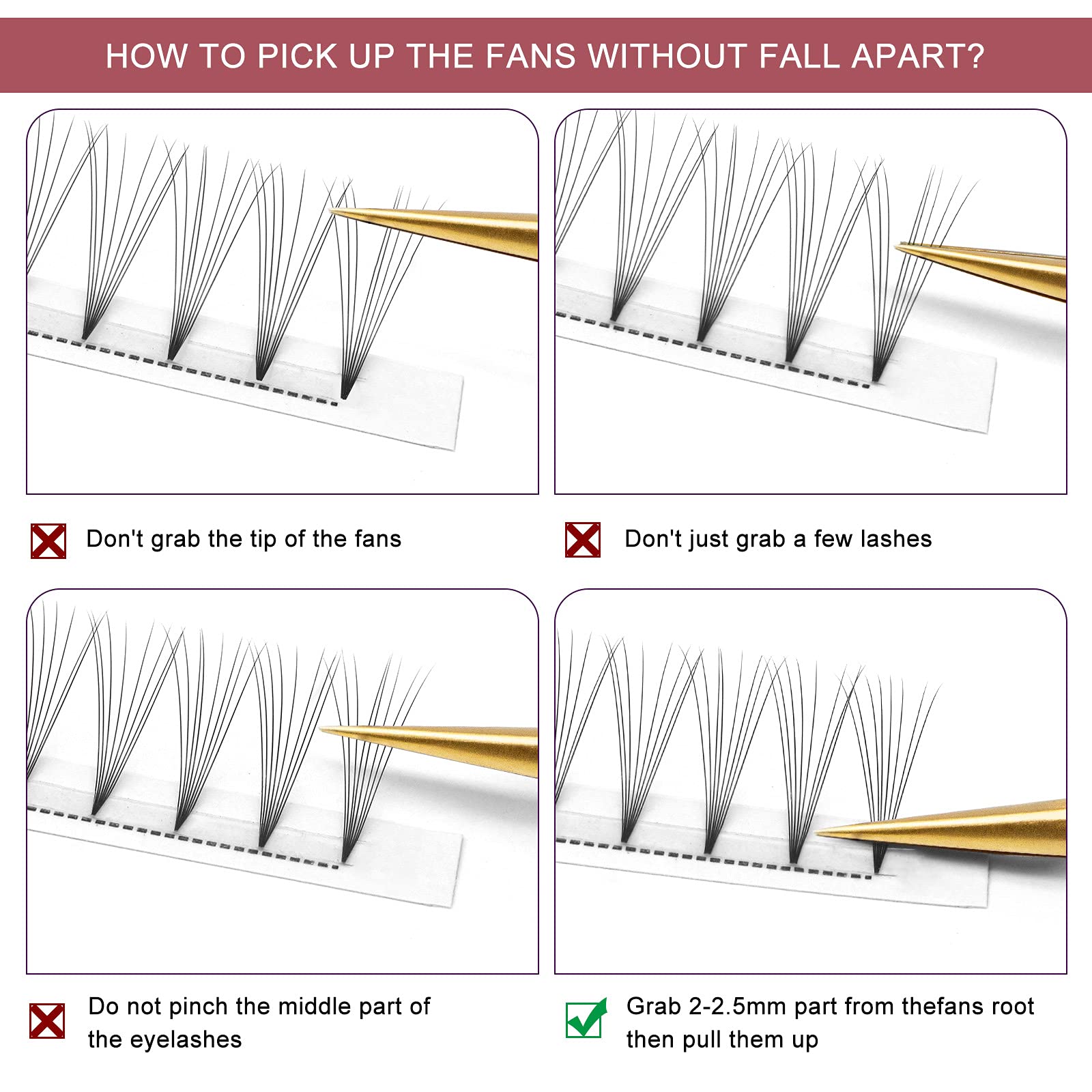 HOW TO PICK UP THE FANS WITHOUT FALL APART?

Don't grab the tip of the fans

Don't just grab a few lashes

Do not pinch the middle part of the eyelashes

Grab 2-2.5mm part from thefans root then pull them up