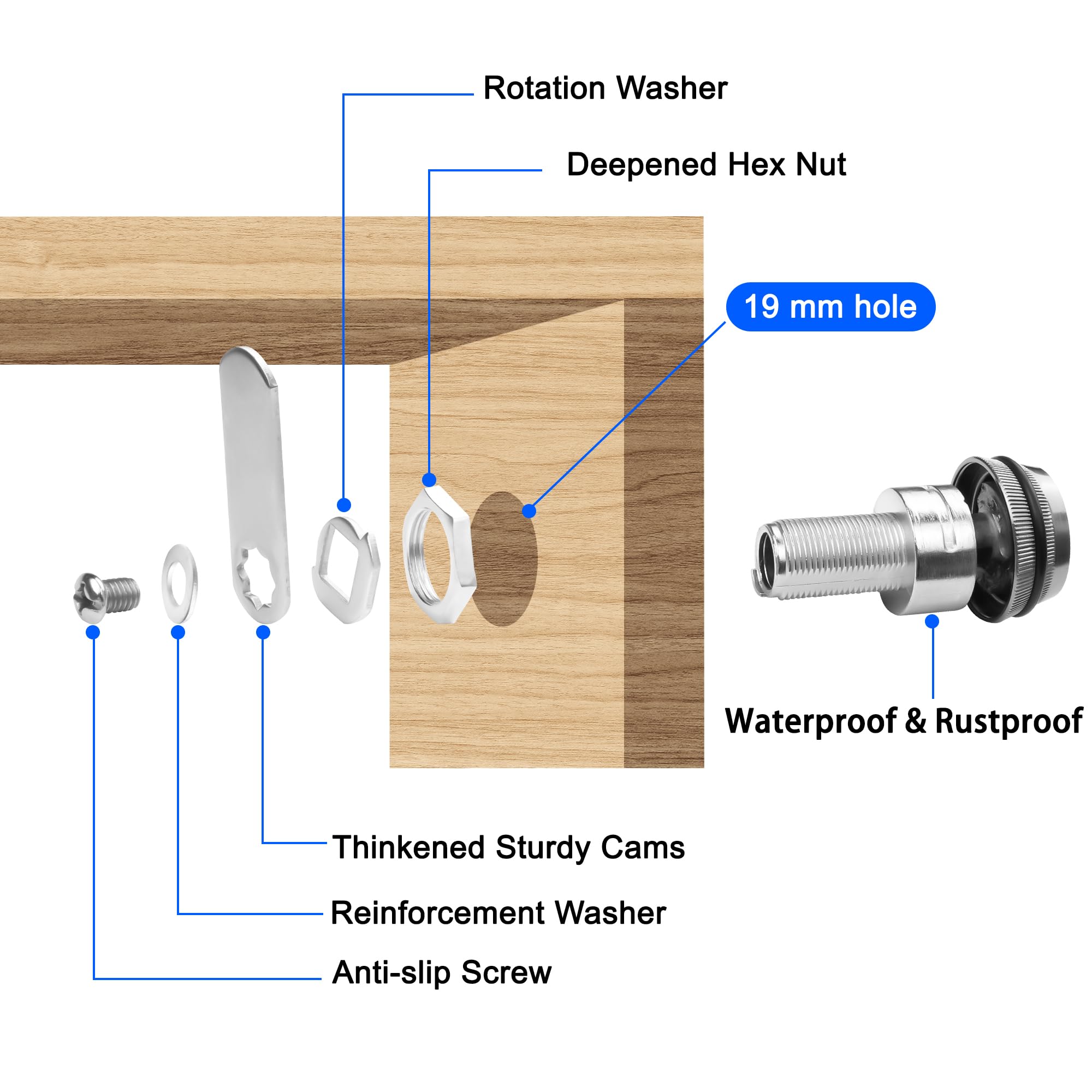 Rotation Washer

Deepened Hex Nut

19 mm hole

Waterproof & Rustproof

Thinkened Sturdy Cams

Reinforcement Washer

Anti-slip Screw