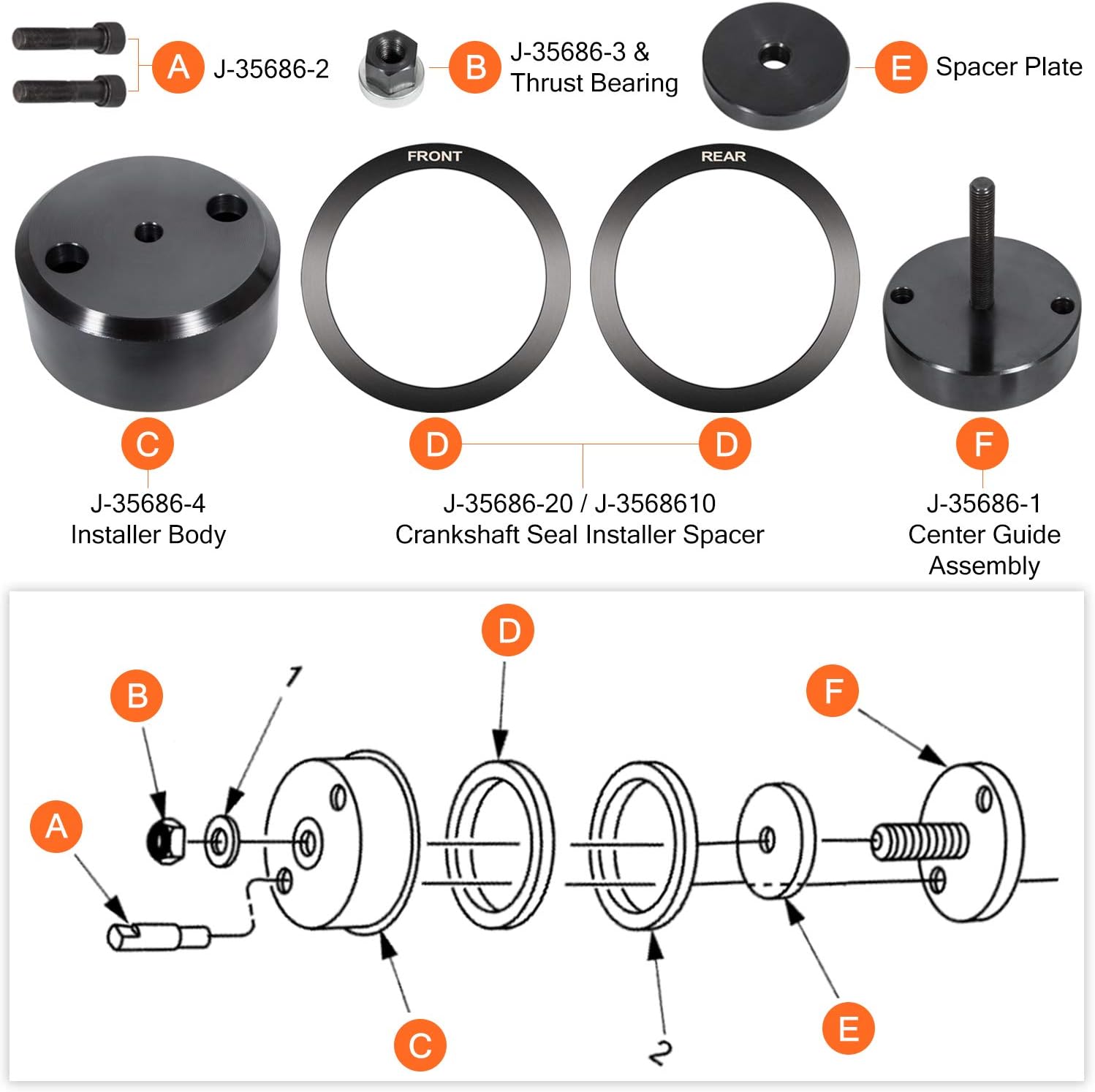 A J-35686-2

B J-35686-3 & Thrust Bearing

E Spacer Plate

FRONT

REAR

C
J-35686-4
Installer Body

D D
J-35686-20 / J-3568610
Crankshaft Seal Installer Spacer

F
J-35686-1
Center Guide Assembly

D

B

1

F

A

C

2

E