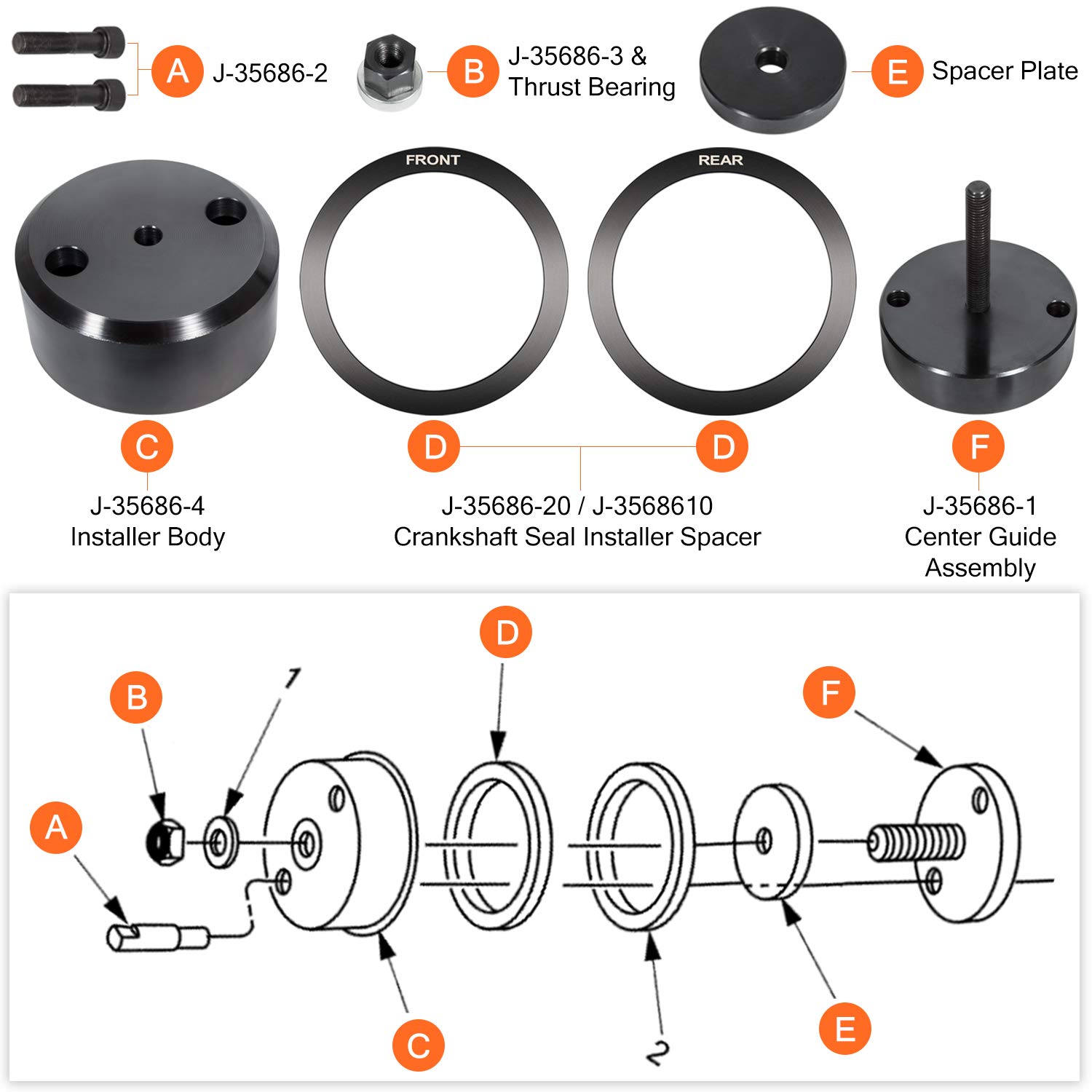 A J-35686-2

B J-35686-3 & Thrust Bearing

E Spacer Plate

FRONT

REAR

C
J-35686-4
Installer Body

D D
J-35686-20 / J-3568610
Crankshaft Seal Installer Spacer

F
J-35686-1
Center Guide
Assembly

D

B

1

F

A

C

2

E