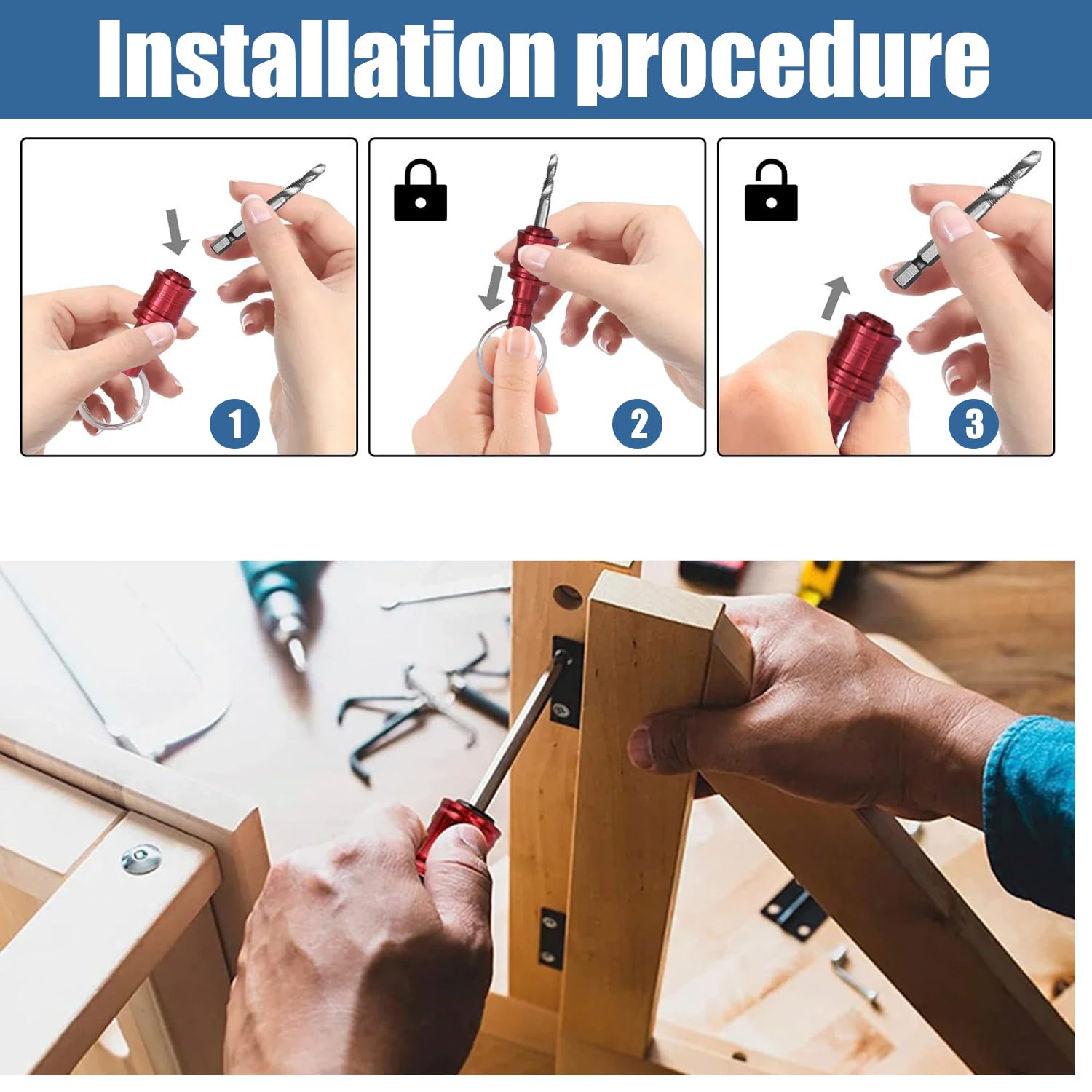 Installation procedure

1

2

3