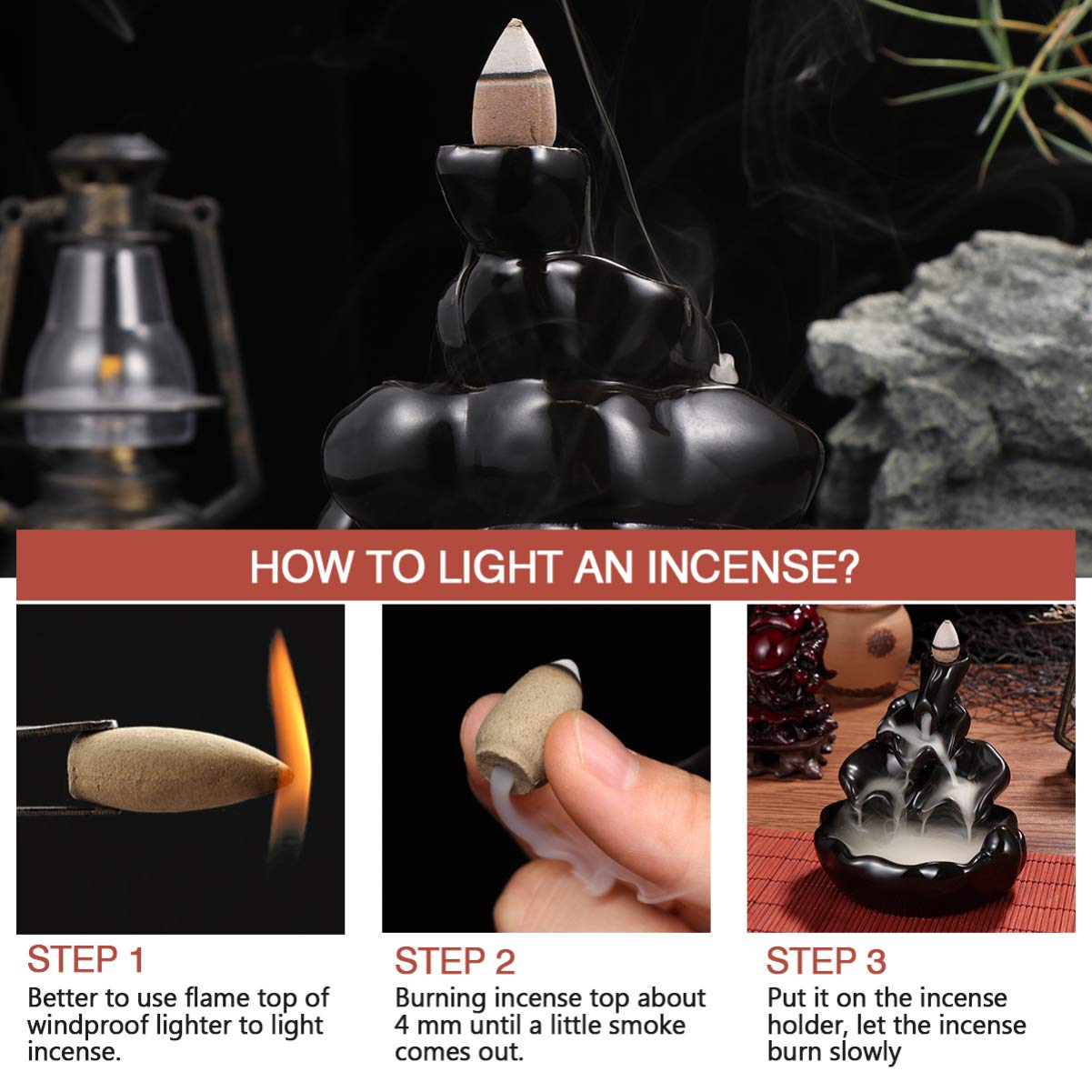 HOW TO LIGHT AN INCENSE?

STEP 1
Better to use flame top of windproof lighter to light incense.

STEP 2
Burning incense top about 4 mm until a little smoke comes out.

STEP 3
Put it on the incense holder, let the incense burn slowly