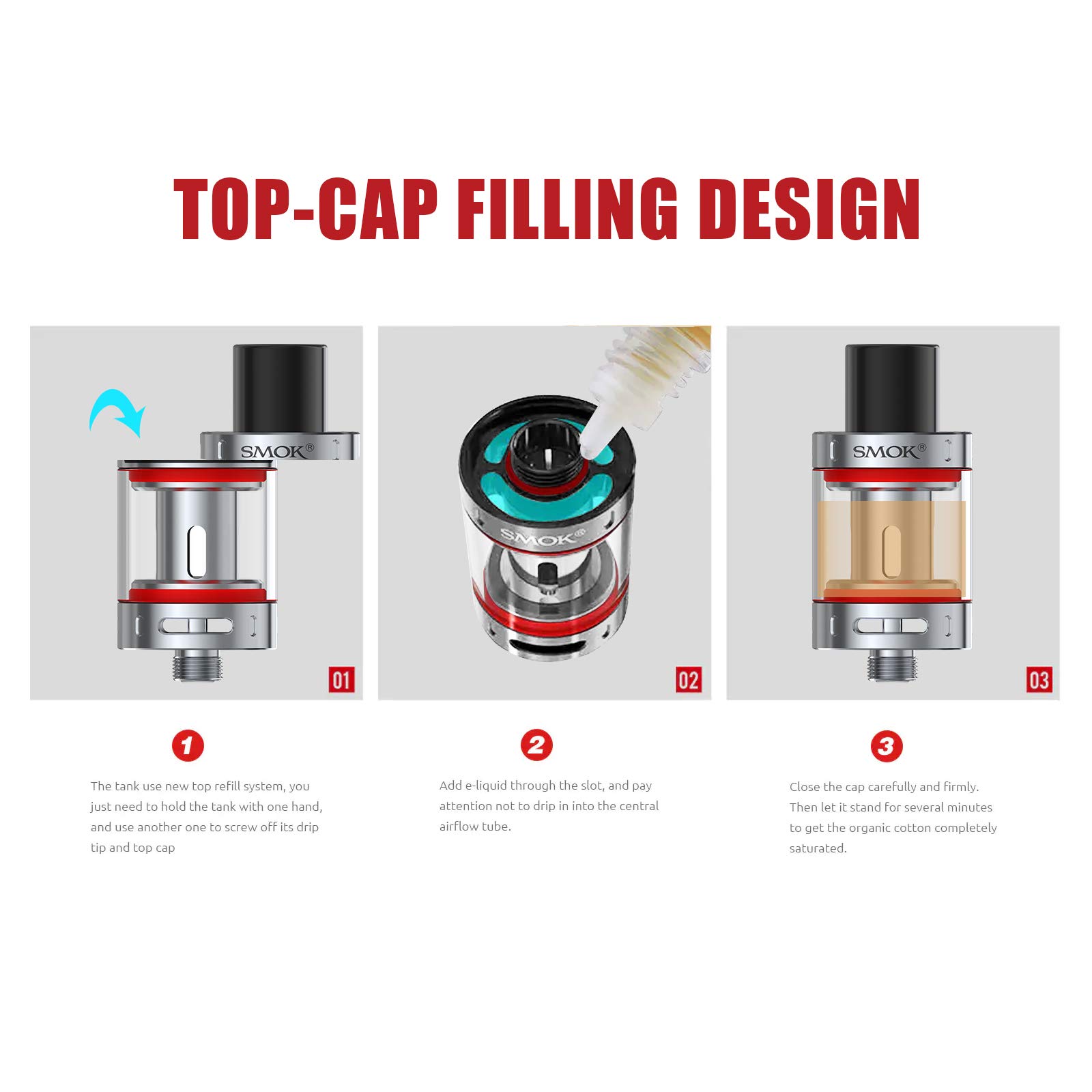 TOP-CAP FILLING DESIGN

SMOK®

01

SMOK®

02

SMOK®

03

1

The tank use new top refill system, you just need to hold the tank with one hand, and use another one to screw off its drip tip and top cap

2

Add e-liquid through the slot, and pay attention not to drip in into the central airflow tube.

3

Close the cap carefully and firmly. Then let it stand for several minutes to get the organic cotton completely saturated.