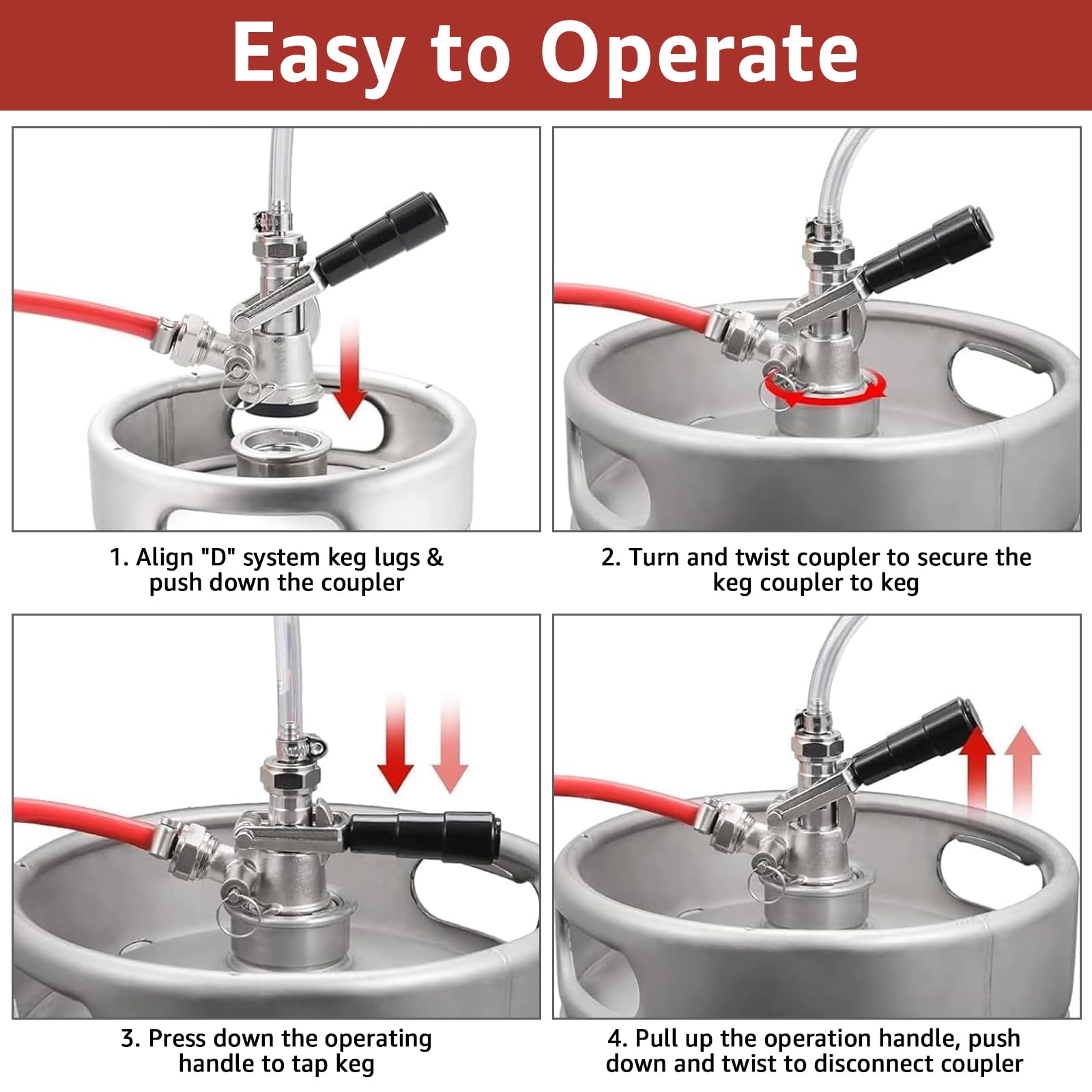 Easy to Operate

1. Align "D" system keg lugs & push down the coupler

2. Turn and twist coupler to secure the keg coupler to keg

3. Press down the operating handle to tap keg

4. Pull up the operation handle, push down and twist to disconnect coupler